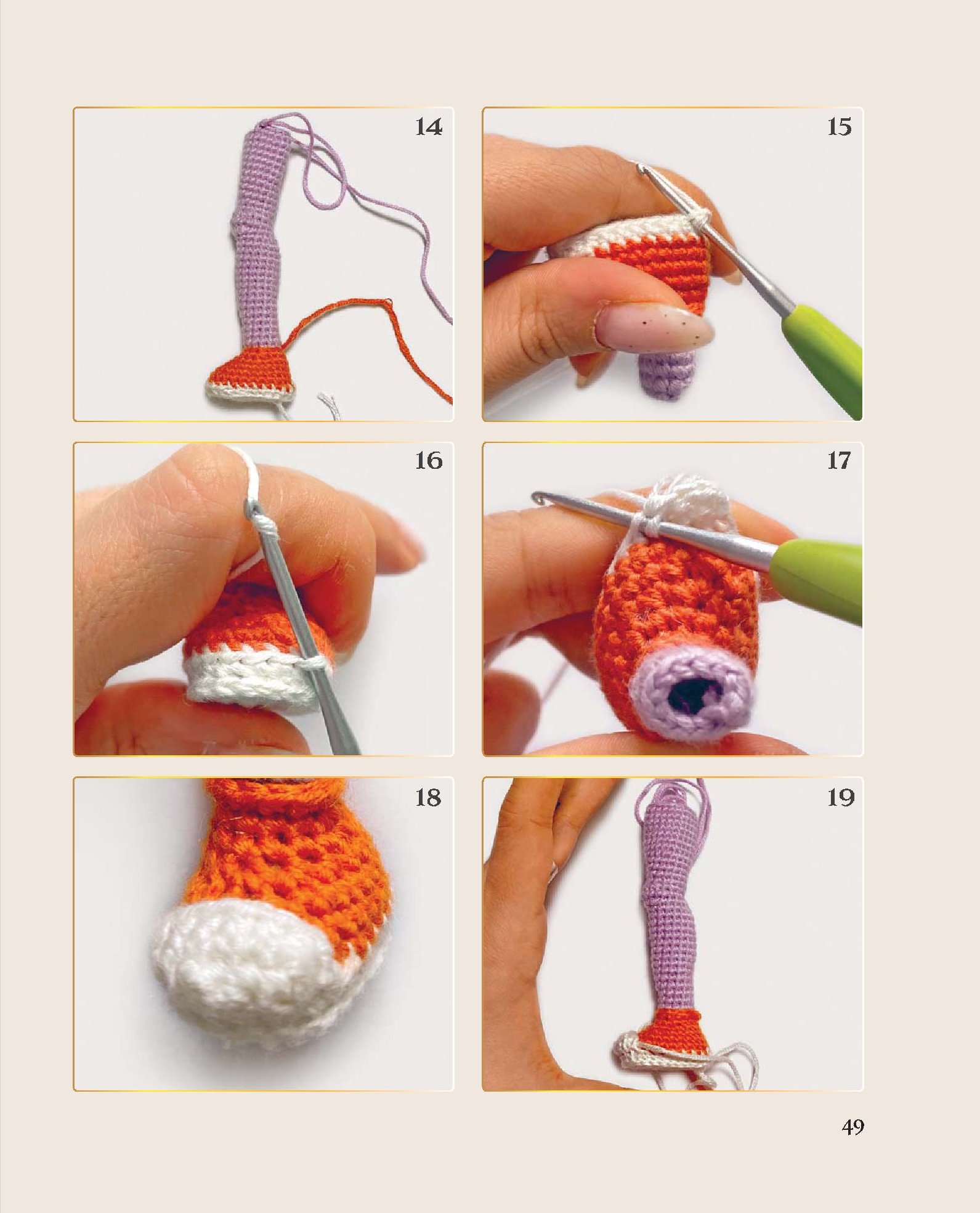 14

15

16

17

18

19

49