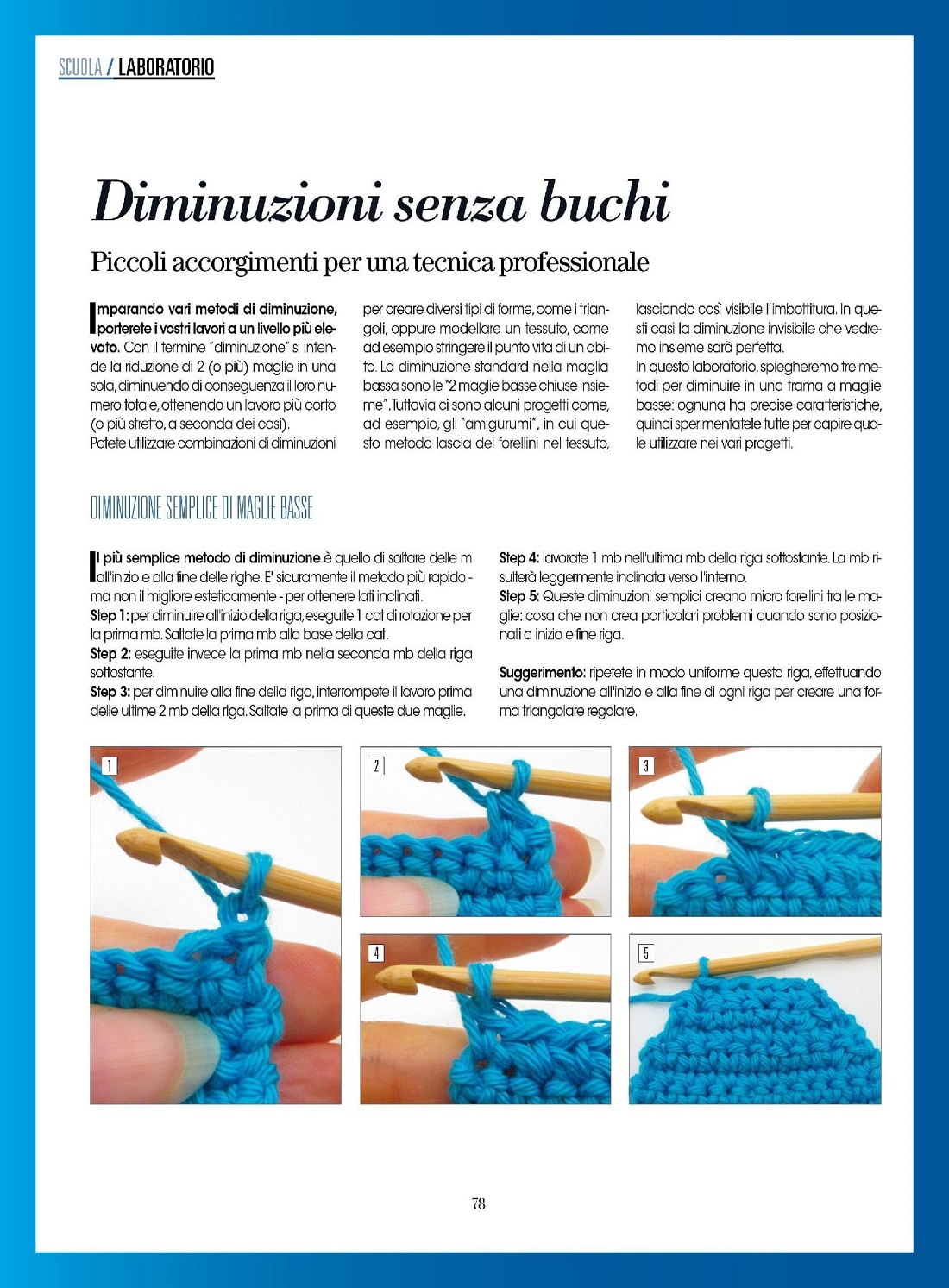 SCUOLA / LABORATORIO

Diminuzioni senza buchi

Piccoli accorgimenti per una tecnica professionale

Imparando vari metodi di diminuzione, porterete i vostri lavori a un livello più elevato. Con il termine "diminuzione" si intende la riduzione di 2 (o più) maglie in una sola, diminuendo di conseguenza il loro numero totale, ottenendo un lavoro più corto (o più stretto, a seconda dei casi).
Potete utilizzare combinazioni di diminuzioni per creare diversi tipi di forme, come i triangoli, oppure modellare un tessuto, come ad esempio stringere il punto vita di un abito. La diminuzione standard nella maglia bassa sono le "2 maglie basse chiuse insieme". Tuttavia ci sono alcuni progetti come, ad esempio, gli "amigurumi", in cui questo metodo lascia dei forellini nel tessuto, lasciando così visibile l'imbottitura. In questi casi la diminuzione invisibile che vedremo insieme sarà perfetta.
In questo laboratorio, spiegheremo tre metodi per diminuire in una trama a maglie basse: ognuna ha precise caratteristiche, quindi sperimentatele tutte per capire quale utilizzare nei vari progetti.

DIMINUZIONE SEMPLICE DI MAGLIE BASSE

Il più semplice metodo di diminuzione è quello di saltare delle m all'inizio e alla fine delle righe. E' sicuramente il metodo più rapido - ma non il migliore esteticamente - per ottenere lati inclinati.
Step 1: per diminuire all'inizio della riga, eseguite 1 cat di rotazione per la prima mb. Saltate la prima mb alla base della cat.
Step 2: eseguite invece la prima mb nella seconda mb della riga sottostante.
Step 3: per diminuire alla fine della riga, interrompete il lavoro prima delle ultime 2 mb della riga. Saltate la prima di queste due maglie.
Step 4: lavorate 1 mb nell'ultima mb della riga sottostante. La mb risulterà leggermente inclinata verso l'interno.
Step 5: Queste diminuzioni semplici creano micro forellini tra le maglie: cosa che non crea particolari problemi quando sono posizionati a inizio e fine riga.

Suggerimento: ripetete in modo uniforme questa riga, effettuando una diminuzione all'inizio e alla fine di ogni riga per creare una forma triangolare regolare.

1
2
3
4
5

78