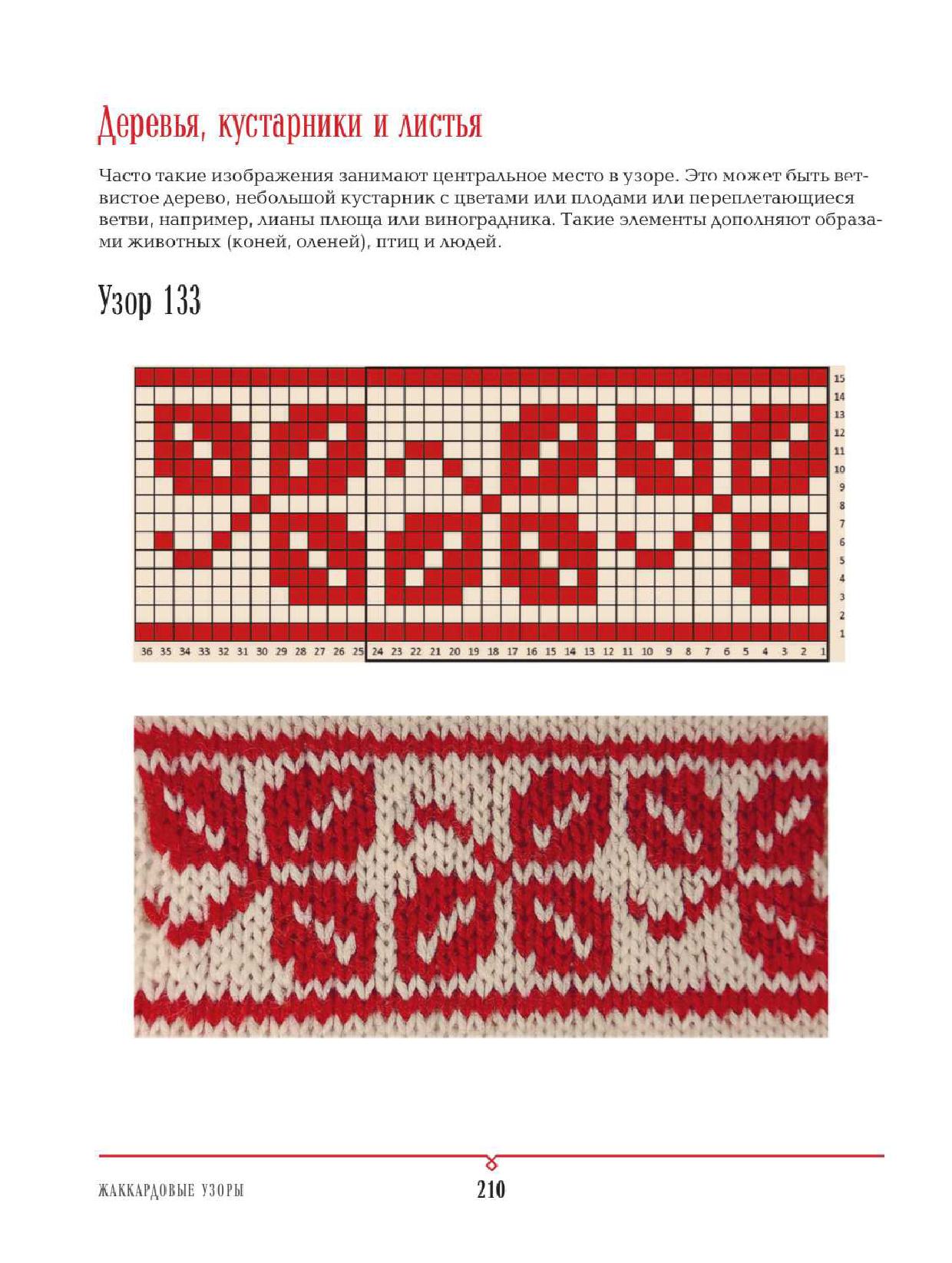 Деревья, кустарники и листья

Часто такие изображения занимают центральное место в узоре. Это может быть ветвистое дерево, небольшой кустарник с цветами или плодами или переплетающиеся ветви, например, лианы плюща или виноградника. Такие элементы дополняют образами животных (коней, оленей), птиц и людей.

Узор 133

15
14
13
12
11
10
9
8
7
6
5
4
3
2
1

36 35 34 33 32 31 30 29 28 27 26 25 24 23 22 21 20 19 18 17 16 15 14 13 12 11 10 9 8 7 6 5 4 3 2 1

ЖАККАРДОВЫЕ УЗОРЫ 210