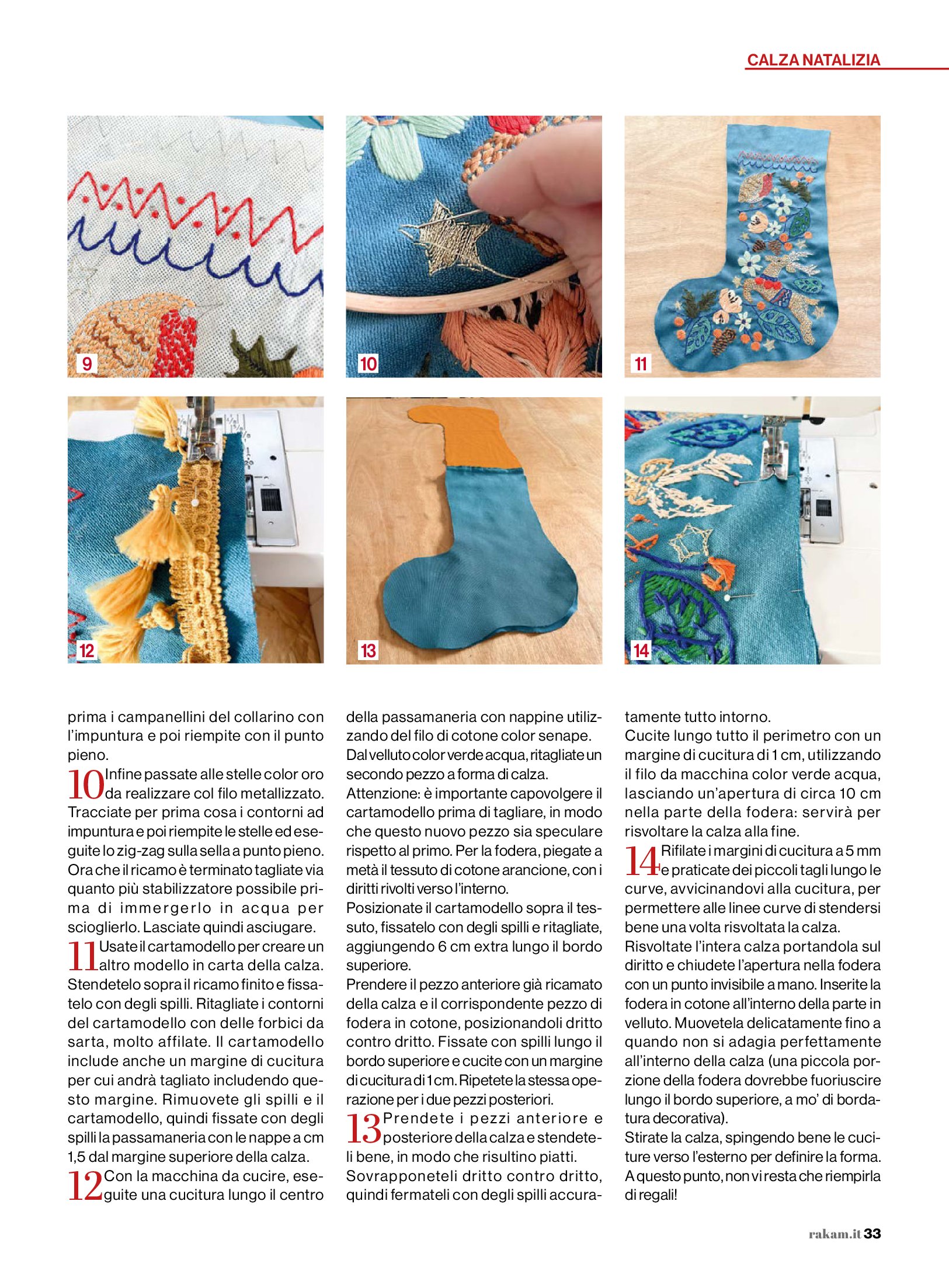 CALZA NATALIZIA

9

10

11

12

13

14

prima i campanellini del collarino con l'impuntura e poi riempite con il punto pieno.

10 Infine passate alle stelle color oro da realizzare col filo metallizzato. Tracciate per prima cosa i contorni ad impuntura e poi riempite le stelle ed eseguite lo zig-zag sulla sella a punto pieno. Ora che il ricamo è terminato tagliate via quanto più stabilizzatore possibile prima di immergerlo in acqua per scioglierlo. Lasciate quindi asciugare.

11 Usate il cartamodello per creare un altro modello in carta della calza. Stendetelo sopra il ricamo finito e fissatelo con degli spilli. Ritagliate i contorni del cartamodello con delle forbici da sarta, molto affilate. Il cartamodello include anche un margine di cucitura per cui andrà tagliato includendo questo margine. Rimuovete gli spilli e il cartamodello, quindi fissate con degli spilli la passamaneria con le nappe a cm 1,5 dal margine superiore della calza.

12 Con la macchina da cucire, eseguite una cucitura lungo il centro della passamaneria con nappine utilizzando del filo di cotone color senape. Dal velluto color verde acqua, ritagliate un secondo pezzo a forma di calza. Attenzione: è importante capovolgere il cartamodello prima di tagliare, in modo che questo nuovo pezzo sia speculare rispetto al primo. Per la fodera, piegate a metà il tessuto di cotone arancione, con i diritti rivolti verso l'interno.
Posizionate il cartamodello sopra il tessuto, fissatelo con degli spilli e ritagliate, aggiungendo 6 cm extra lungo il bordo superiore.
Prendere il pezzo anteriore già ricamato della calza e il corrispondente pezzo di fodera in cotone, posizionandoli dritto contro dritto. Fissate con spilli lungo il bordo superiore e cucite con un margine di cucitura di 1 cm. Ripetete la stessa operazione per i due pezzi posteriori.

13 Prendete i pezzi anteriore e posteriore della calza e stendeteli bene, in modo che risultino piatti. Sovrapponeteli dritto contro dritto, quindi fermateli con degli spilli accuratamente tutto intorno.
Cucite lungo tutto il perimetro con un margine di cucitura di 1 cm, utilizzando il filo da macchina color verde acqua, lasciando un'apertura di circa 10 cm nella parte della fodera: servirà per risvoltare la calza alla fine.

14 Rifilate i margini di cucitura a 5 mm e praticate dei piccoli tagli lungo le curve, avvicinandovi alla cucitura, per permettere alle linee curve di stendersi bene una volta risvoltata la calza.
Risvoltate l'intera calza portandola sul diritto e chiudete l'apertura nella fodera con un punto invisibile a mano. Inserite la fodera in cotone all'interno della parte in velluto. Muovetela delicatamente fino a quando non si adagia perfettamente all'interno della calza (una piccola porzione della fodera dovrebbe fuoriuscire lungo il bordo superiore, a mo' di bordatura decorativa).
Stirate la calza, spingendo bene le cuciture verso l'esterno per definire la forma. A questo punto, non vi resta che riempirla di regali!

rakam.it 33