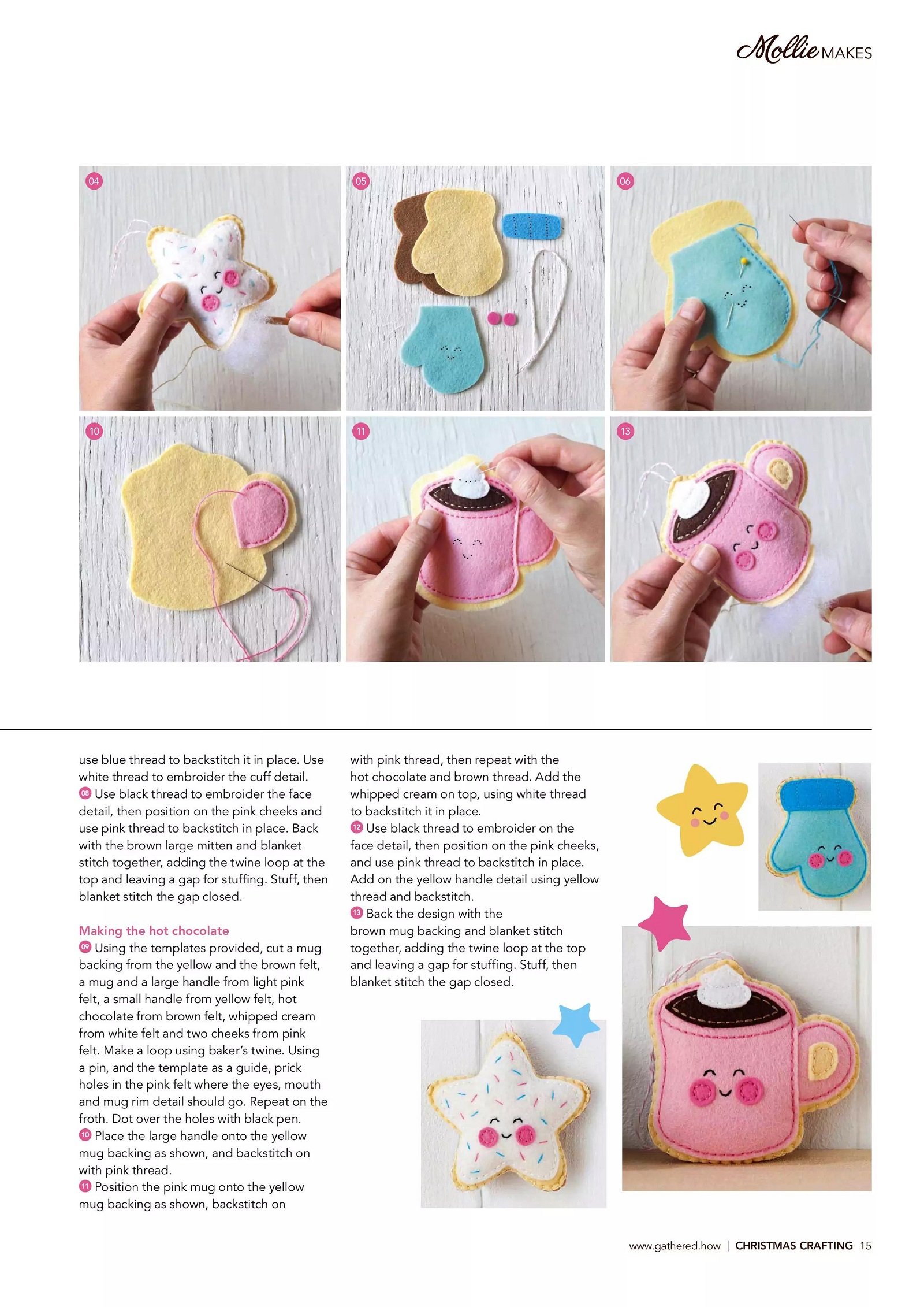 Mollie MAKES

04

05

06

10

11

13

use blue thread to backstitch it in place. Use white thread to embroider the cuff detail.
08 Use black thread to embroider the face detail, then position on the pink cheeks and use pink thread to backstitch in place. Back with the brown large mitten and blanket stitch together, adding the twine loop at the top and leaving a gap for stuffing. Stuff, then blanket stitch the gap closed.

Making the hot chocolate
09 Using the templates provided, cut a mug backing from the yellow and the brown felt, a mug and a large handle from light pink felt, a small handle from yellow felt, hot chocolate from brown felt, whipped cream from white felt and two cheeks from pink felt. Make a loop using baker's twine. Using a pin, and the template as a guide, prick holes in the pink felt where the eyes, mouth and mug rim detail should go. Repeat on the froth. Dot over the holes with black pen.
10 Place the large handle onto the yellow mug backing as shown, and backstitch on with pink thread.
11 Position the pink mug onto the yellow mug backing as shown, backstitch on with pink thread, then repeat with the hot chocolate and brown thread. Add the whipped cream on top, using white thread to backstitch it in place.
12 Use black thread to embroider on the face detail, then position on the pink cheeks, and use pink thread to backstitch in place. Add on the yellow handle detail using yellow thread and backstitch.
13 Back the design with the brown mug backing and blanket stitch together, adding the twine loop at the top and leaving a gap for stuffing. Stuff, then blanket stitch the gap closed.

www.gathered.how | CHRISTMAS CRAFTING 15