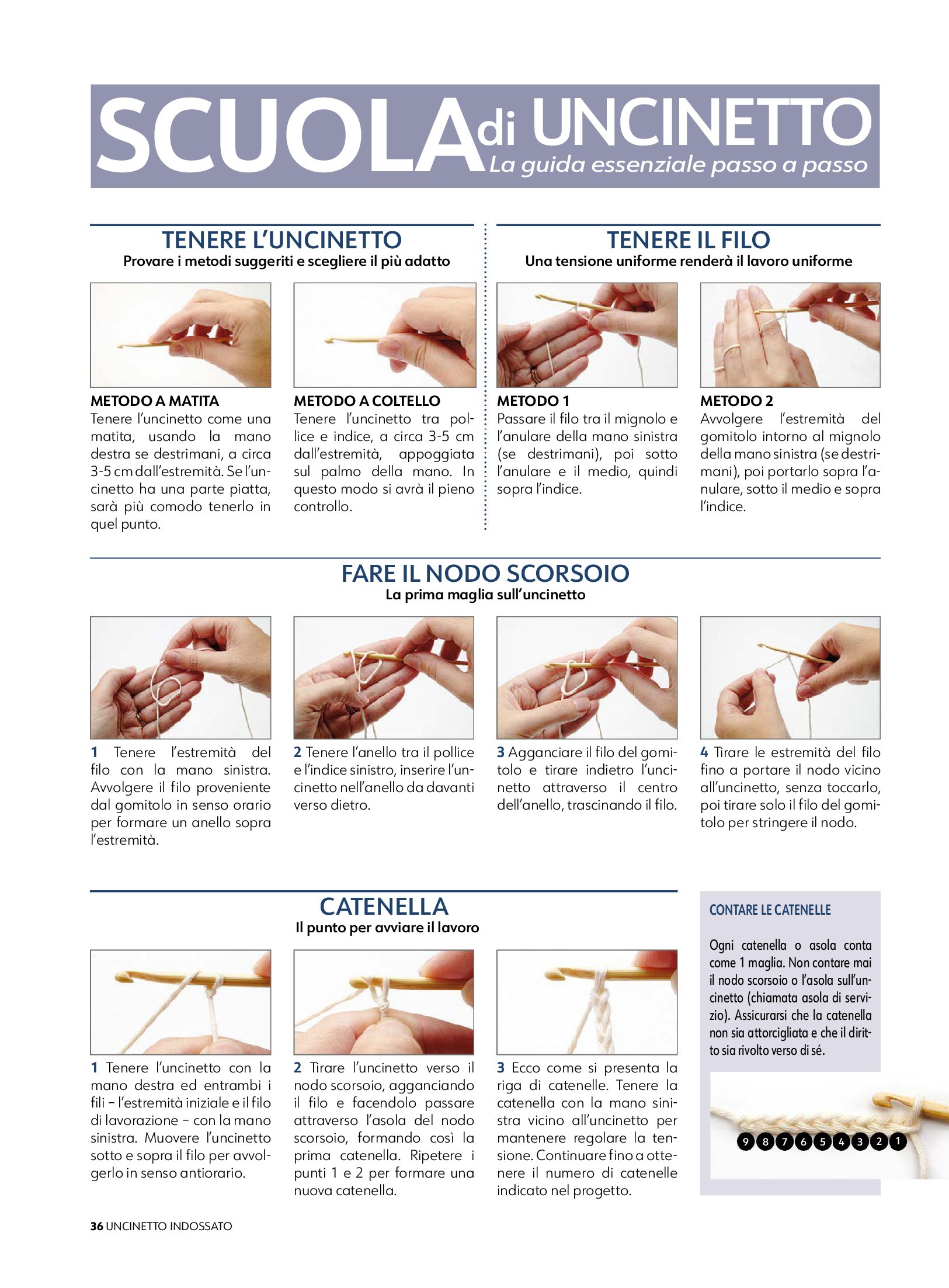 SCUOLA di UNCINETTO
La guida essenziale passo a passo

TENERE L'UNCINETTO
Provare i metodi suggeriti e scegliere il più adatto

METODO A MATITA
Tenere l'uncinetto come una matita, usando la mano destra se destrimani, a circa 3-5 cm dall'estremità. Se l'uncinetto ha una parte piatta, sarà più comodo tenerlo in quel punto.

METODO A COLTELLO
Tenere l'uncinetto tra pollice e indice, a circa 3-5 cm dall'estremità, appoggiata sul palmo della mano. In questo modo si avrà il pieno controllo.

TENERE IL FILO
Una tensione uniforme renderà il lavoro uniforme

METODO 1
Passare il filo tra il mignolo e l'anulare della mano sinistra (se destrimani), poi sotto l'anulare e il medio, quindi sopra l'indice.

METODO 2
Avvolgere l'estremità del gomitolo intorno al mignolo della mano sinistra (se destrimani), poi portarlo sopra l'anulare, sotto il medio e sopra l'indice.

FARE IL NODO SCORSOIO
La prima maglia sull'uncinetto

1 Tenere l'estremità del filo con la mano sinistra. Avvolgere il filo proveniente dal gomitolo in senso orario per formare un anello sopra l'estremità.

2 Tenere l'anello tra il pollice e l'indice sinistro, inserire l'uncinetto nell'anello da davanti verso dietro.

3 Agganciare il filo del gomitolo e tirare indietro l'uncinetto attraverso il centro dell'anello, trascinando il filo.

4 Tirare le estremità del filo fino a portare il nodo vicino all'uncinetto, senza toccarlo, poi tirare solo il filo del gomitolo per stringere il nodo.

CATENELLA
Il punto per avviare il lavoro

1 Tenere l'uncinetto con la mano destra ed entrambi i fili – l'estremità iniziale e il filo di lavorazione – con la mano sinistra. Muovere l'uncinetto sotto e sopra il filo per avvolgerlo in senso antiorario.

2 Tirare l'uncinetto verso il nodo scorsoio, agganciando il filo e facendolo passare attraverso l'asola del nodo scorsoio, formando così la prima catenella. Ripetere i punti 1 e 2 per formare una nuova catenella.

3 Ecco come si presenta la riga di catenelle. Tenere la catenella con la mano sinistra vicino all'uncinetto per mantenere regolare la tensione. Continuare fino a ottenere il numero di catenelle indicato nel progetto.

CONTARE LE CATENELLE

Ogni catenella o asola conta come 1 maglia. Non contare mai il nodo scorsoio o l'asola sull'uncinetto (chiamata asola di servizio). Assicurarsi che la catenella non sia attorcigliata e che il diritto sia rivolto verso di sé.

9 8 7 6 5 4 3 2 1

36 UNCINETTO INDOSSATO