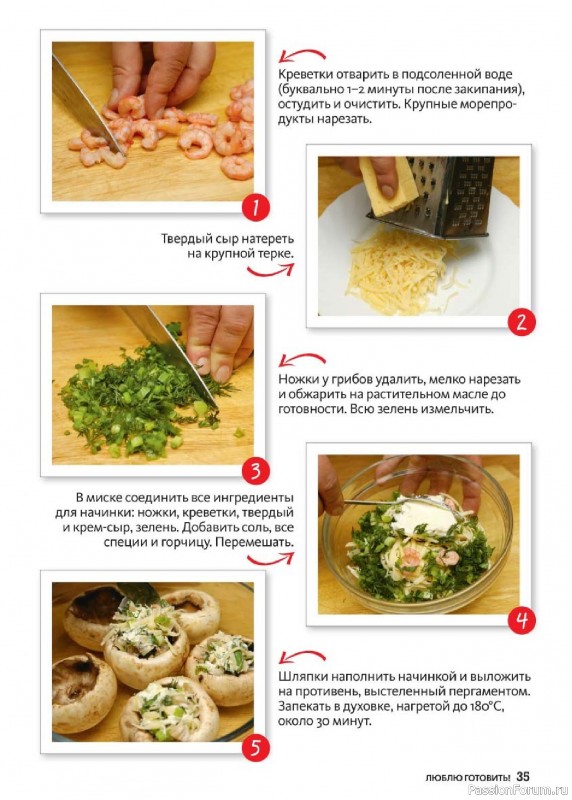 Креветки отварить в подсоленной воде (буквально 1–2 минуты после закипания), остудить и очистить. Крупные морепродукты нарезать.

1

Твердый сыр натереть на крупной терке.

2

Ножки у грибов удалить, мелко нарезать и обжарить на растительном масле до готовности. Всю зелень измельчить.

3

В миске соединить все ингредиенты для начинки: ножки, креветки, твердый и крем-сыр, зелень. Добавить соль, все специи и горчицу. Перемешать.

4

Шляпки наполнить начинкой и выложить на противень, выстеленный пергаментом. Запекать в духовке, нагретой до 180°С, около 30 минут.

5

ЛЮБЛЮ ГОТОВИТЬ! 35

PassionForum.ru