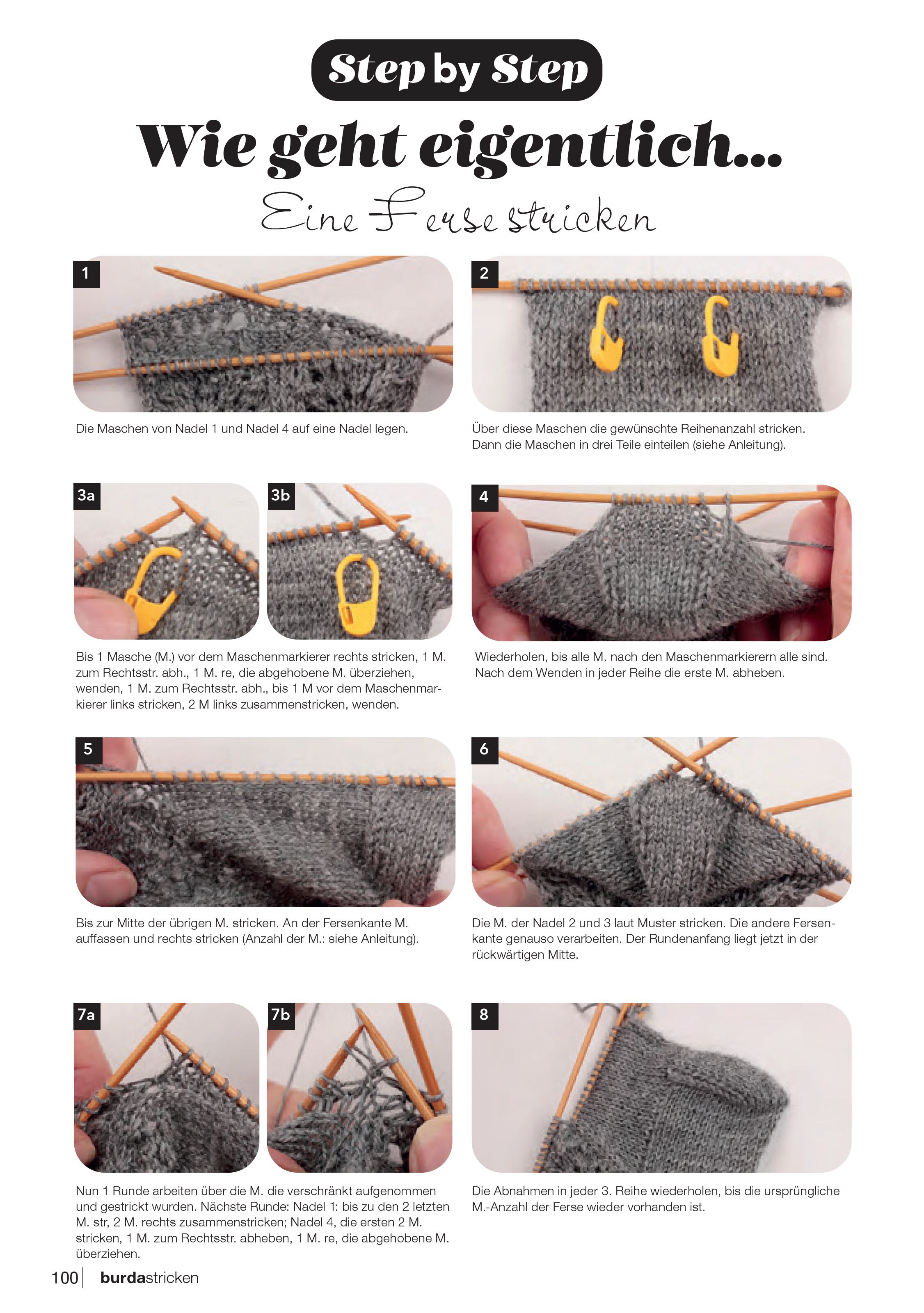 Step by Step

Wie geht eigentlich...

Eine Ferse stricken

1

Die Maschen von Nadel 1 und Nadel 4 auf eine Nadel legen.

2

Über diese Maschen die gewünschte Reihenanzahl stricken. Dann die Maschen in drei Teile einteilen (siehe Anleitung).

3a

3b

Bis 1 Masche (M.) vor dem Maschenmarkierer rechts stricken, 1 M. zum Rechtsstr. abh., 1 M. re, die abgehobene M. überziehen, wenden, 1 M. zum Rechtsstr. abh., bis 1 M vor dem Maschenmarkierer links stricken, 2 M links zusammenstricken, wenden.

4

Wiederholen, bis alle M. nach den Maschenmarkierern alle sind. Nach dem Wenden in jeder Reihe die erste M. abheben.

5

Bis zur Mitte der übrigen M. stricken. An der Fersenkante M. auffassen und rechts stricken (Anzahl der M.: siehe Anleitung).

6

Die M. der Nadel 2 und 3 laut Muster stricken. Die andere Fersenkante genauso verarbeiten. Der Rundenanfang liegt jetzt in der rückwärtigen Mitte.

7a

7b

Nun 1 Runde arbeiten über die M. die verschränkt aufgenommen und gestrickt wurden. Nächste Runde: Nadel 1: bis zu den 2 letzten M. str, 2 M. rechts zusammenstricken; Nadel 4, die ersten 2 M. stricken, 1 M. zum Rechtsstr. abheben, 1 M. re, die abgehobene M. überziehen.

8

Die Abnahmen in jeder 3. Reihe wiederholen, bis die ursprüngliche M.-Anzahl der Ferse wieder vorhanden ist.

100 burdastricken