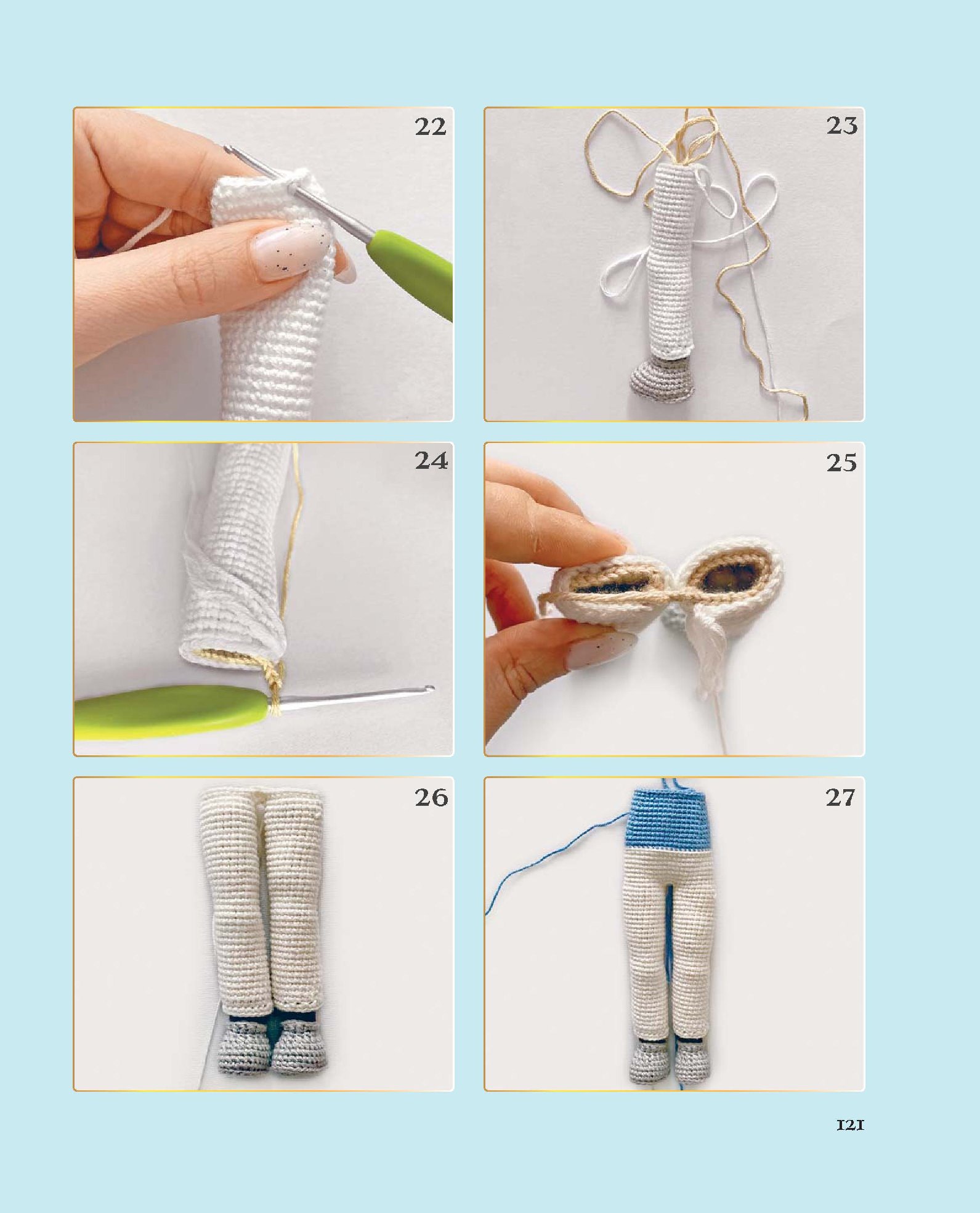 22

23

24

25

26

27

121