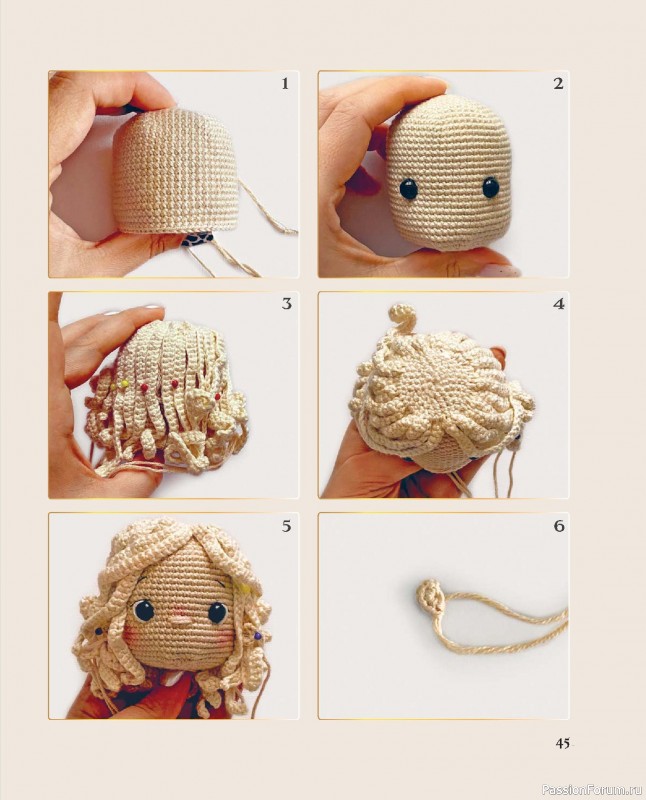 1

2

3

4

5

6

45

PassionForum.ru