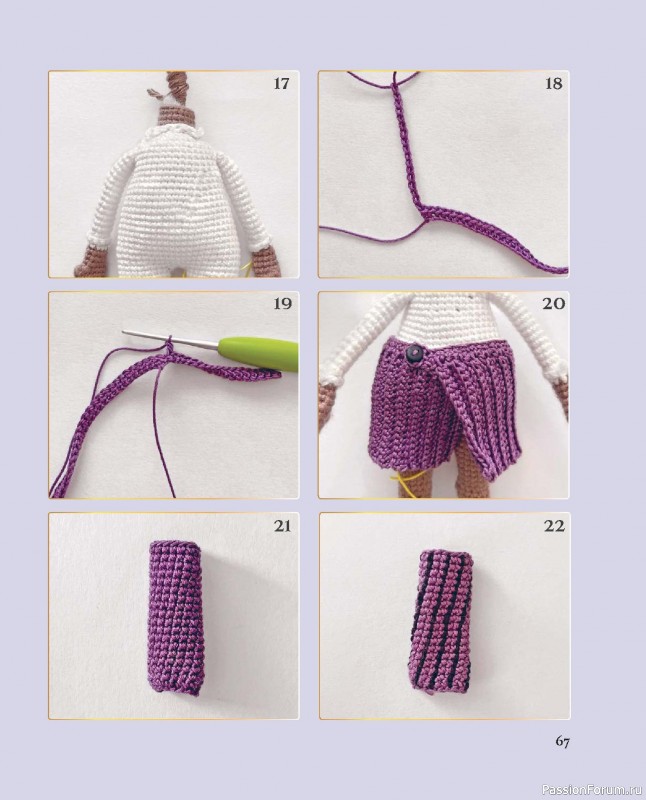 17

18

19

20

21

22

67

PassionForum.ru