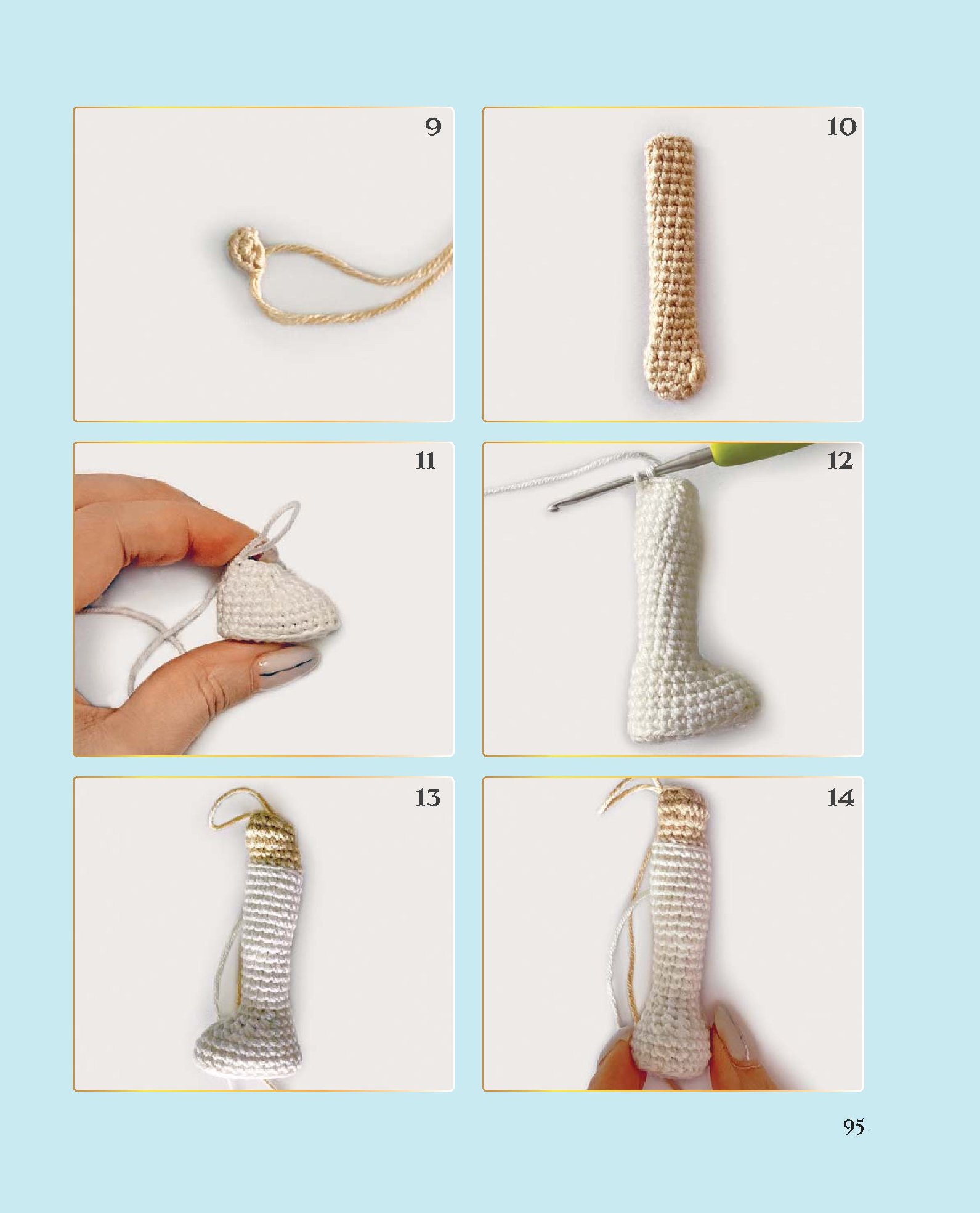 9

10

11

12

13

14

95