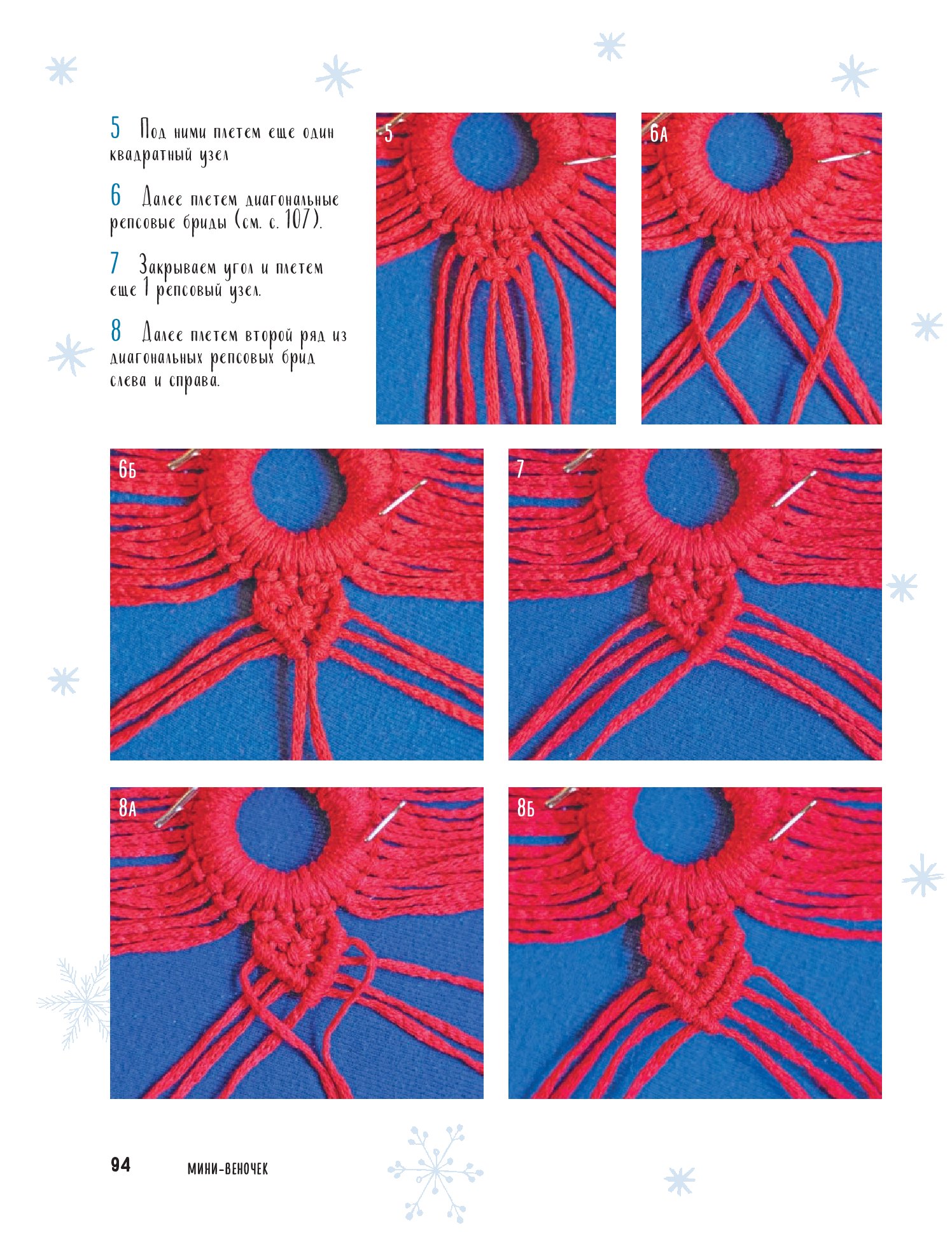 5 Под ними плетем еще один квадратный узел

6 Далее плетем диагональные репсовые бриды (см. с. 107).

7 Закрываем угол и плетем еще 1 репсовый узел.

8 Далее плетем второй ряд из диагональных репсовых брид слева и справа.

5

6А

6Б

7

8А

8Б

94 МИНИ-ВЕНОЧЕК