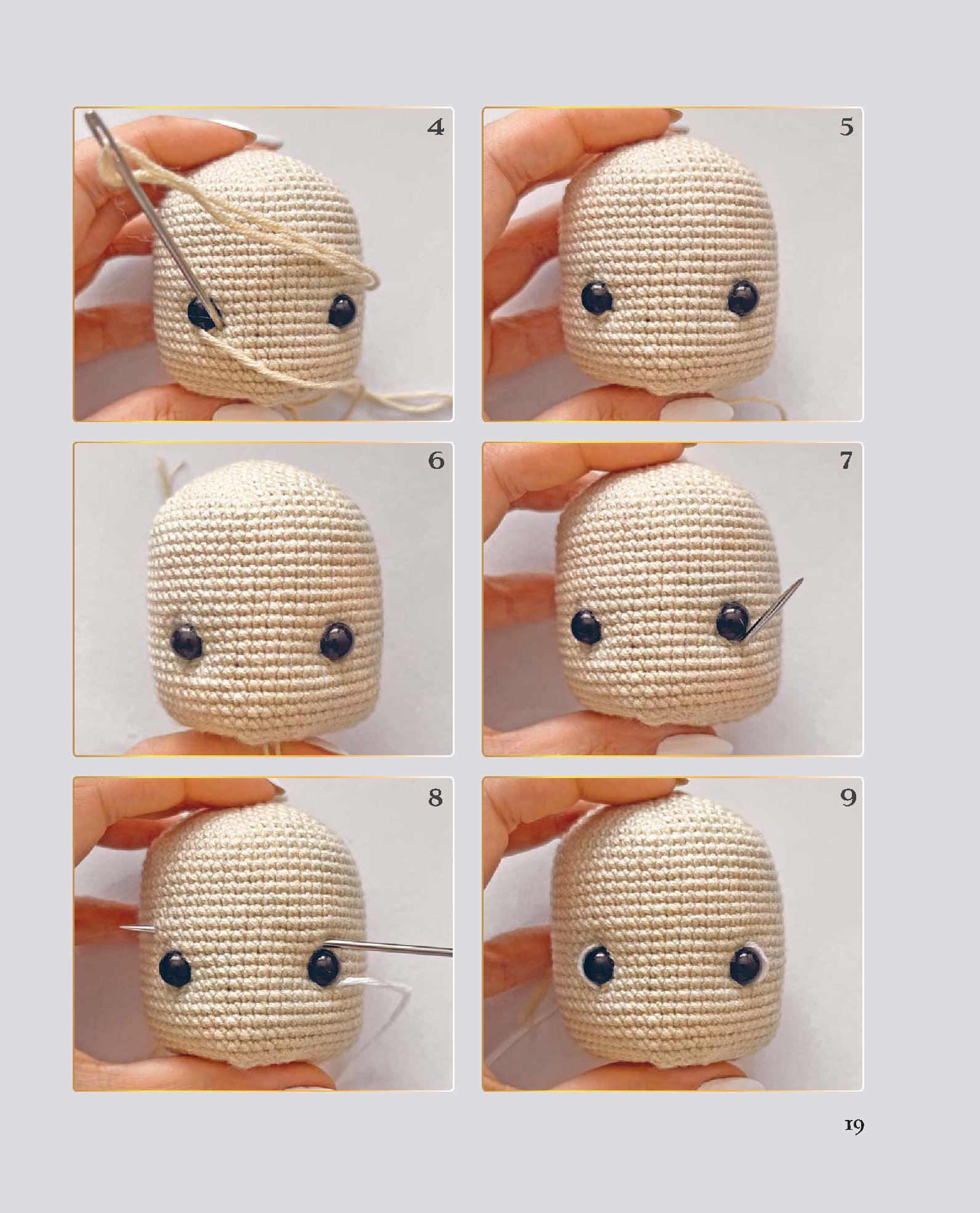 4

5

6

7

8

9

19