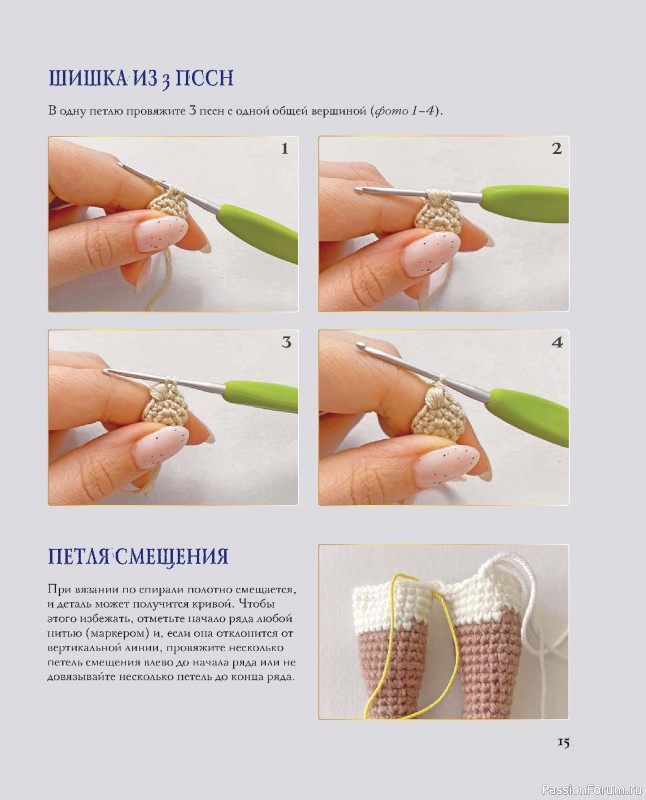 ШИШКА ИЗ 3 ПССН

В одну петлю провяжите 3 пссн с одной общей вершиной (фото 1–4).

1

2

3

4

ПЕТЛЯ СМЕЩЕНИЯ

При вязании по спирали полотно смещается, и деталь может получится кривой. Чтобы этого избежать, отметьте начало ряда любой нитью (маркером) и, если она отклонится от вертикальной линии, провяжите несколько петель смещения влево до начала ряда или не довязывайте несколько петель до конца ряда.

15

PassionForum.ru