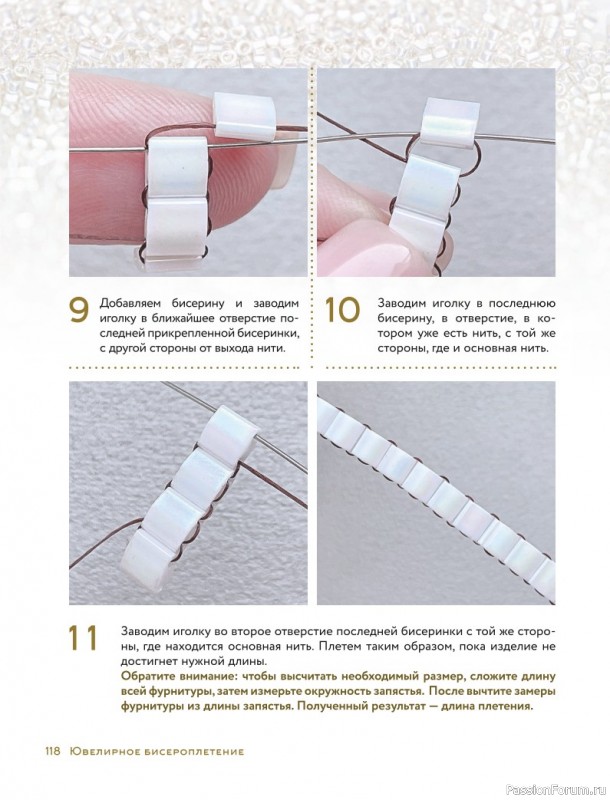 9

Добавляем бисерину и заводим иголку в ближайшее отверстие последней прикрепленной бисеринки, с другой стороны от выхода нити.

10

Заводим иголку в последнюю бисерину, в отверстие, в котором уже есть нить, с той же стороны, где и основная нить.

11

Заводим иголку во второе отверстие последней бисеринки с той же стороны, где находится основная нить. Плетем таким образом, пока изделие не достигнет нужной длины.

Обратите внимание: чтобы высчитать необходимый размер, сложите длину всей фурнитуры, затем измерьте окружность запястья. После вычтите замеры фурнитуры из длины запястья. Полученный результат — длина плетения.

118 Ювелирное бисероплетение

PassionForum.ru