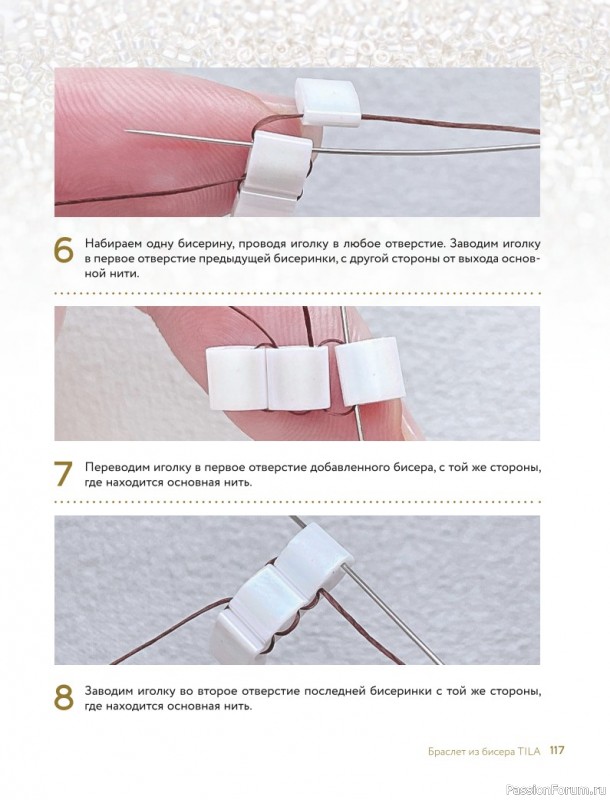 6 Набираем одну бисерину, проводя иголку в любое отверстие. Заводим иголку в первое отверстие предыдущей бисеринки, с другой стороны от выхода основной нити.

7 Переводим иголку в первое отверстие добавленного бисера, с той же стороны, где находится основная нить.

8 Заводим иголку во второе отверстие последней бисеринки с той же стороны, где находится основная нить.

Браслет из бисера TILA 117

PassionForum.ru