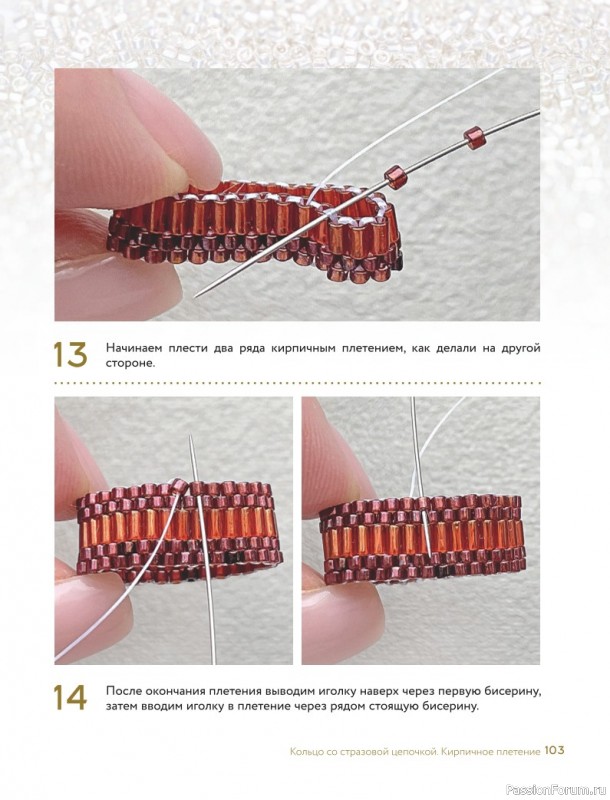 13 Начинаем плести два ряда кирпичным плетением, как делали на другой стороне.

14 После окончания плетения выводим иголку наверх через первую бисерину, затем вводим иголку в плетение через рядом стоящую бисерину.

Кольцо со стразовой цепочкой. Кирпичное плетение 103

PassionForum.ru