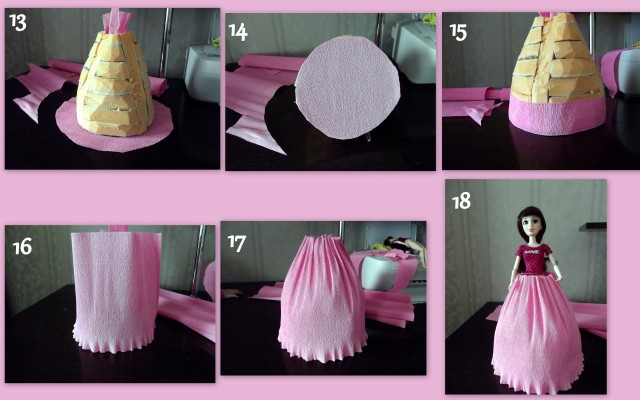 13

14

15

16

17

18