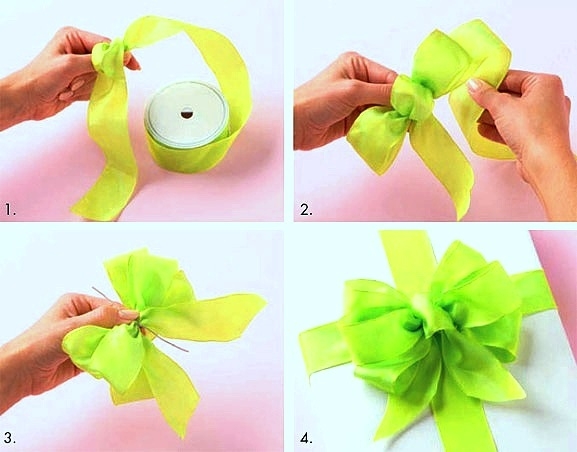 1.

2.

3.

4.