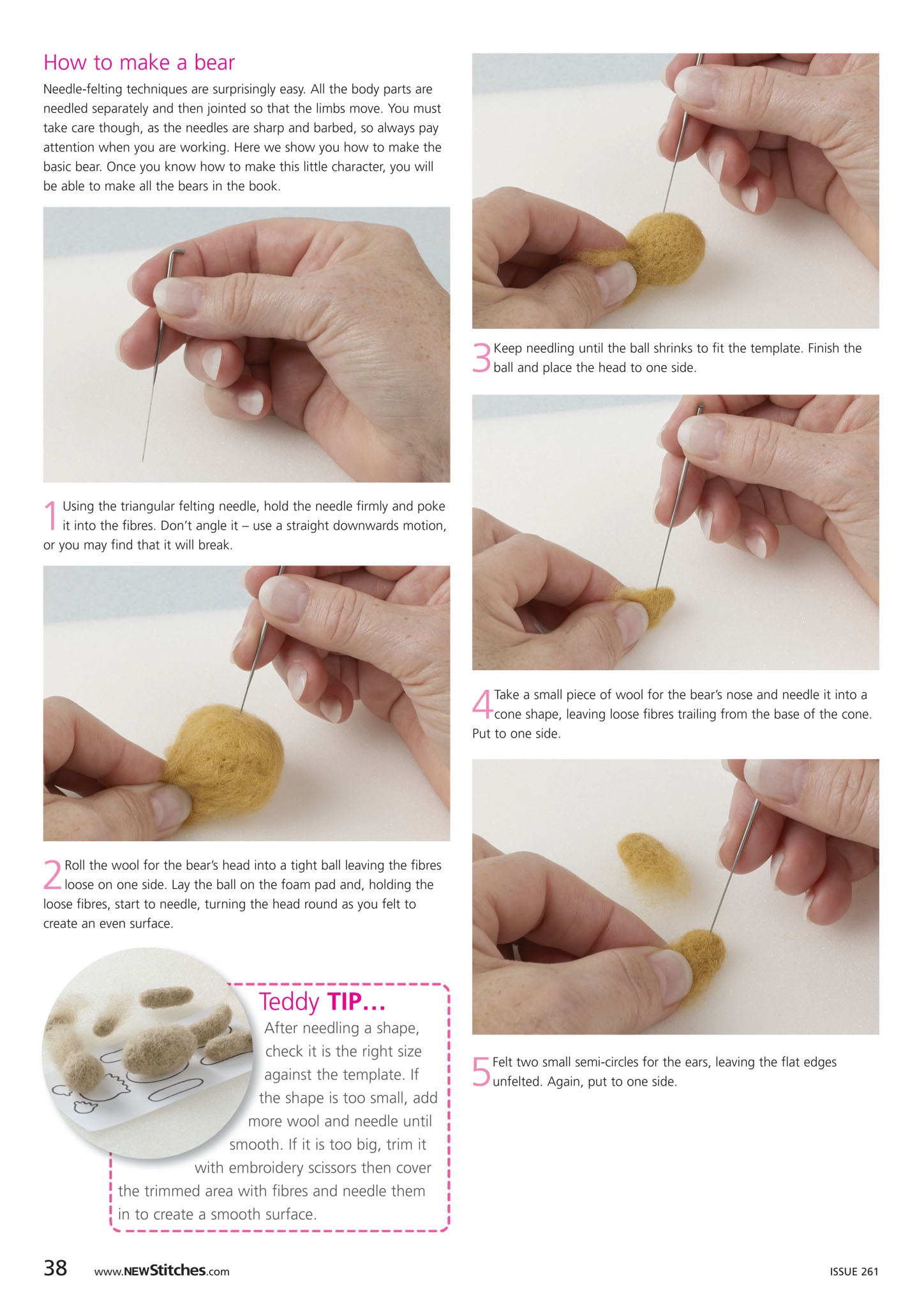 How to make a bear

Needle-felting techniques are surprisingly easy. All the body parts are needled separately and then jointed so that the limbs move. You must take care though, as the needles are sharp and barbed, so always pay attention when you are working. Here we show you how to make the basic bear. Once you know how to make this little character, you will be able to make all the bears in the book.

1 Using the triangular felting needle, hold the needle firmly and poke it into the fibres. Don't angle it – use a straight downwards motion, or you may find that it will break.

2 Roll the wool for the bear's head into a tight ball leaving the fibres loose on one side. Lay the ball on the foam pad and, holding the loose fibres, start to needle, turning the head round as you felt to create an even surface.

Teddy TIP...

After needling a shape, check it is the right size against the template. If the shape is too small, add more wool and needle until smooth. If it is too big, trim it with embroidery scissors then cover the trimmed area with fibres and needle them in to create a smooth surface.

3 Keep needling until the ball shrinks to fit the template. Finish the ball and place the head to one side.

4 Take a small piece of wool for the bear's nose and needle it into a cone shape, leaving loose fibres trailing from the base of the cone. Put to one side.

5 Felt two small semi-circles for the ears, leaving the flat edges unfelted. Again, put to one side.

38 www.NEWStitches.com

ISSUE 261