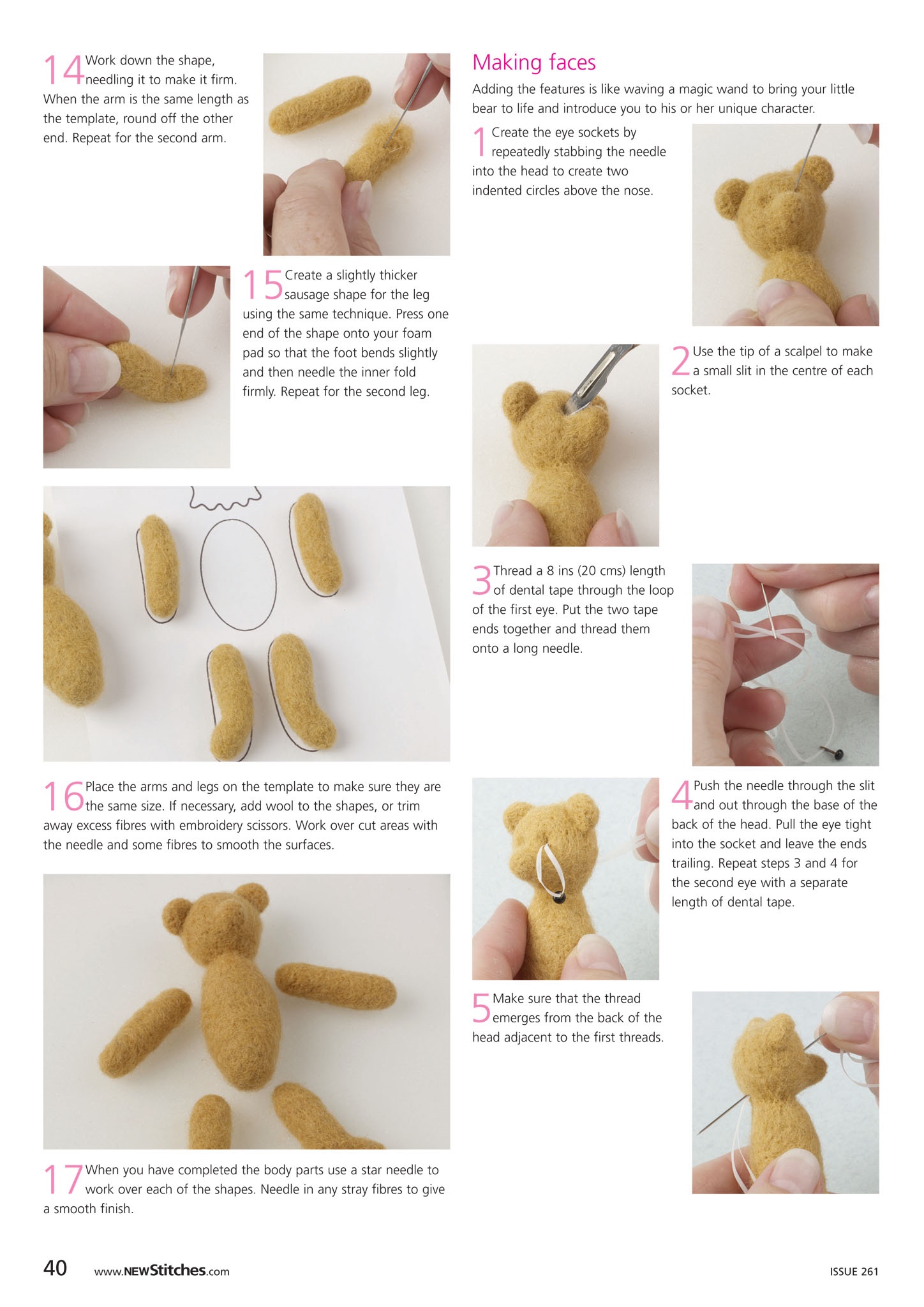 14 Work down the shape, needling it to make it firm. When the arm is the same length as the template, round off the other end. Repeat for the second arm.

15 Create a slightly thicker sausage shape for the leg using the same technique. Press one end of the shape onto your foam pad so that the foot bends slightly and then needle the inner fold firmly. Repeat for the second leg.

16 Place the arms and legs on the template to make sure they are the same size. If necessary, add wool to the shapes, or trim away excess fibres with embroidery scissors. Work over cut areas with the needle and some fibres to smooth the surfaces.

17 When you have completed the body parts use a star needle to work over each of the shapes. Needle in any stray fibres to give a smooth finish.

Making faces

Adding the features is like waving a magic wand to bring your little bear to life and introduce you to his or her unique character.

1 Create the eye sockets by repeatedly stabbing the needle into the head to create two indented circles above the nose.

2 Use the tip of a scalpel to make a small slit in the centre of each socket.

3 Thread a 8 ins (20 cms) length of dental tape through the loop of the first eye. Put the two tape ends together and thread them onto a long needle.

4 Push the needle through the slit and out through the base of the back of the head. Pull the eye tight into the socket and leave the ends trailing. Repeat steps 3 and 4 for the second eye with a separate length of dental tape.

5 Make sure that the thread emerges from the back of the head adjacent to the first threads.

40 www.NEWStitches.com

ISSUE 261