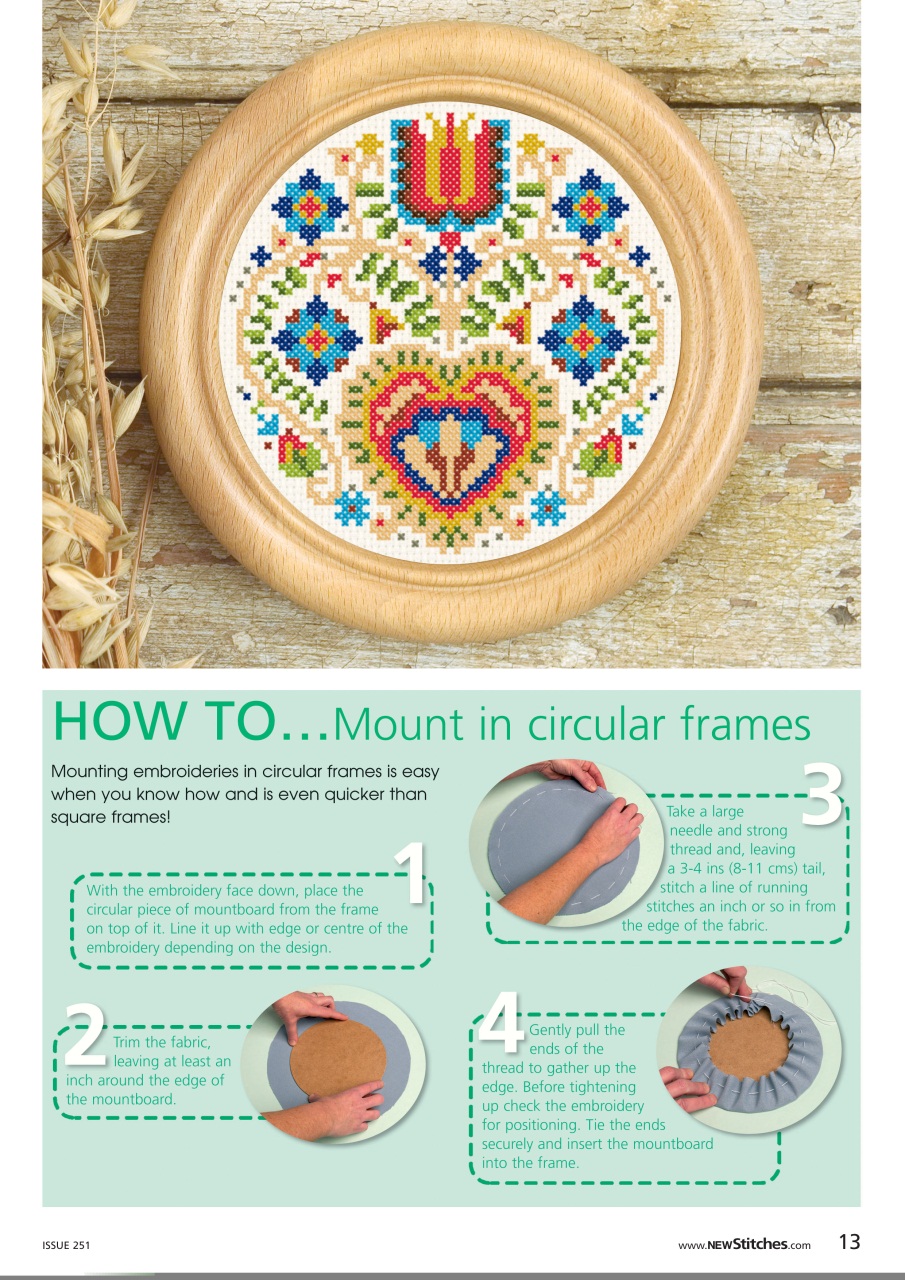 HOW TO…Mount in circular frames

Mounting embroideries in circular frames is easy when you know how and is even quicker than square frames!

1
With the embroidery face down, place the circular piece of mountboard from the frame on top of it. Line it up with edge or centre of the embroidery depending on the design.

2
Trim the fabric, leaving at least an inch around the edge of the mountboard.

3
Take a large needle and strong thread and, leaving a 3-4 ins (8-11 cms) tail, stitch a line of running stitches an inch or so in from the edge of the fabric.

4
Gently pull the ends of the thread to gather up the edge. Before tightening up check the embroidery for positioning. Tie the ends securely and insert the mountboard into the frame.

ISSUE 251

www.NEWStitches.com 13