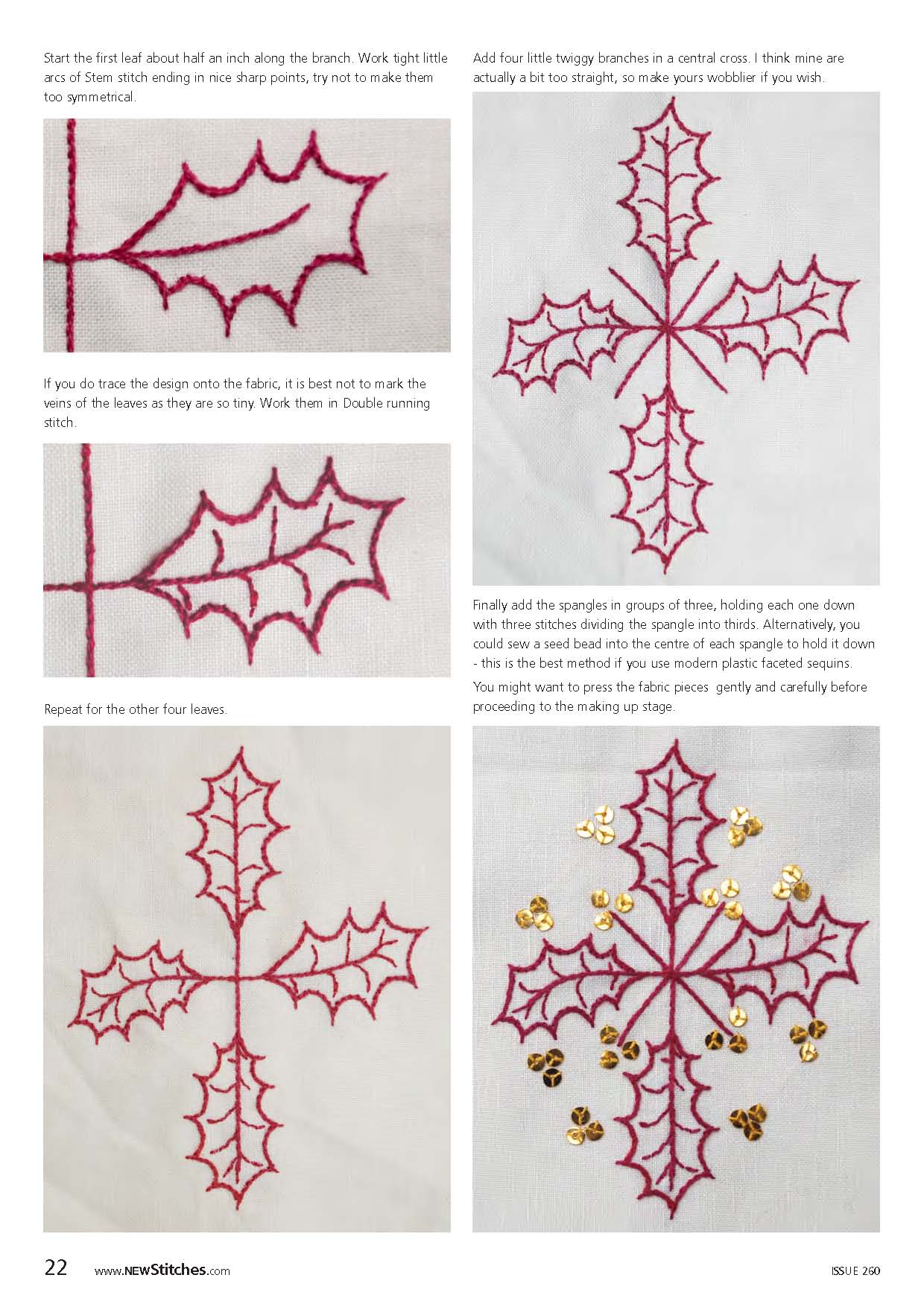 Start the first leaf about half an inch along the branch. Work tight little arcs of Stem stitch ending in nice sharp points, try not to make them too symmetrical.

If you do trace the design onto the fabric, it is best not to mark the veins of the leaves as they are so tiny. Work them in Double running stitch.

Repeat for the other four leaves.

Add four little twiggy branches in a central cross. I think mine are actually a bit too straight, so make yours wobblier if you wish.

Finally add the spangles in groups of three, holding each one down with three stitches dividing the spangle into thirds. Alternatively, you could sew a seed bead into the centre of each spangle to hold it down - this is the best method if you use modern plastic faceted sequins.

You might want to press the fabric pieces gently and carefully before proceeding to the making up stage.

22 www.NEWStitches.com ISSUE 260