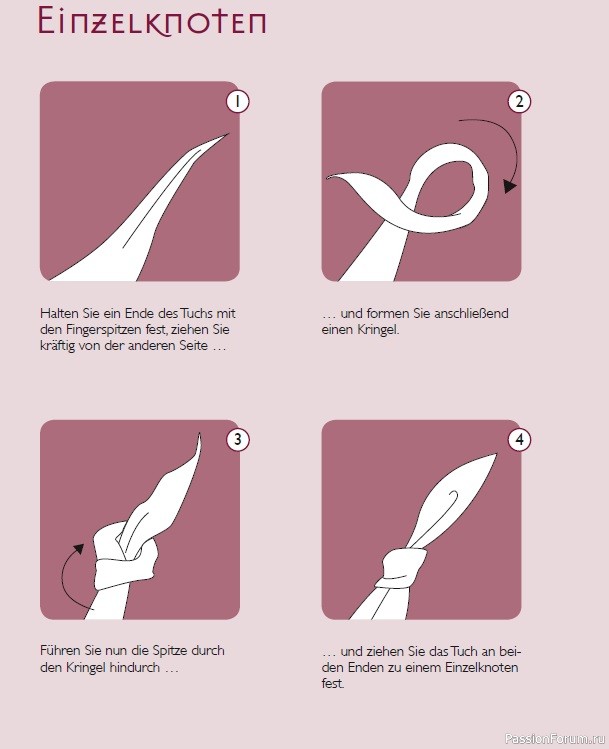 Einzelknoten

1

Halten Sie ein Ende des Tuchs mit den Fingerspitzen fest, ziehen Sie kräftig von der anderen Seite …

2

… und formen Sie anschließend einen Kringel.

3

Führen Sie nun die Spitze durch den Kringel hindurch …

4

… und ziehen Sie das Tuch an beiden Enden zu einem Einzelknoten fest.

PassionForum.ru