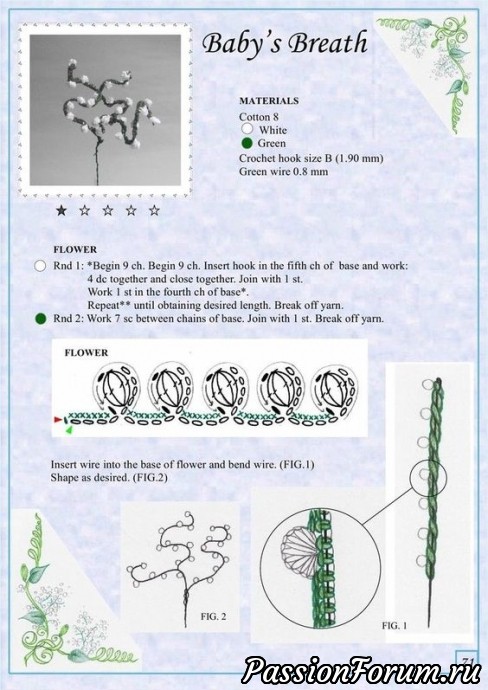 Baby's Breath

MATERIALS
Cotton 8
White
Green
Crochet hook size B (1.90 mm)
Green wire 0.8 mm

★ ☆ ☆ ☆ ☆

FLOWER
Rnd 1: *Begin 9 ch. Begin 9 ch. Insert hook in the fifth ch of base and work: 4 dc together and close together. Join with 1 st. Work 1 st in the fourth ch of base*. Repeat** until obtaining desired length. Break off yarn.
Rnd 2: Work 7 sc between chains of base. Join with 1 st. Break off yarn.

FLOWER

Insert wire into the base of flower and bend wire. (FIG.1)
Shape as desired. (FIG.2)

FIG. 2

FIG. 1

71

PassionForum.ru