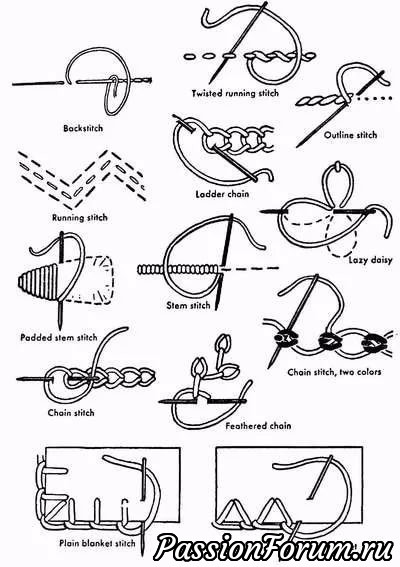 Twisted running stitch

Backstitch

Outline stitch

Ladder chain

Running stitch

Lazy daisy

Stem stitch

Padded stem stitch

Chain stitch, two colors

Chain stitch

Feathered chain

Plain blanket stitch

PassionForum.ru