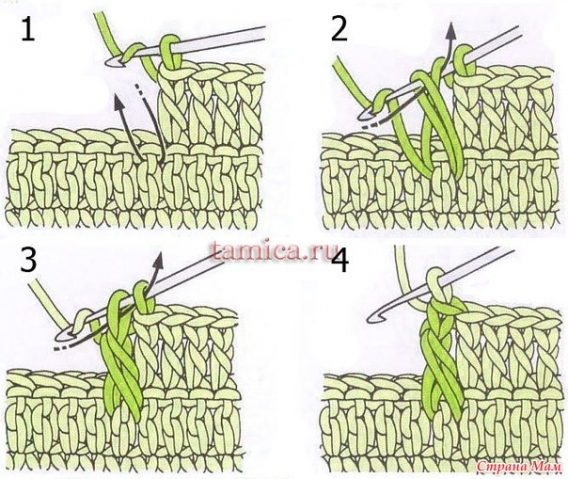 1

2

tamica.ru

3

4

Страна Мам