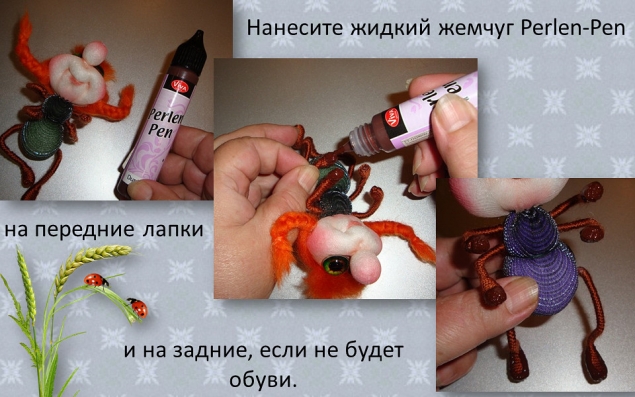 Нанесите жидкий жемчуг Perlen-Pen

Viva
Perlen
Pen

Viva

на передние лапки

и на задние, если не будет обуви.