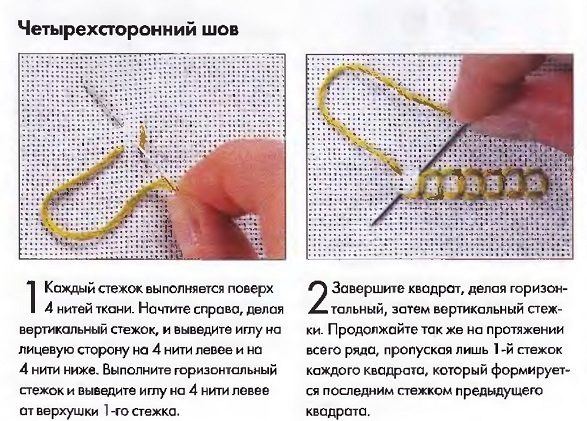 Четырехсторонний шов

1 Каждый стежок выполняется поверх 4 нитей ткани. Начтите справа, делая вертикальный стежок, и выведите иглу на лицевую сторону на 4 нити левее и на 4 нити ниже. Выполните горизонтальный стежок и выведите иглу на 4 нити левее от верхушки 1-го стежка.

2 Завершите квадрат, делая горизонтальный, затем вертикальный стежки. Продолжайте так же на протяжении всего ряда, пропуская лишь 1-й стежок каждого квадрата, который формируется последним стежком предыдущего квадрата.