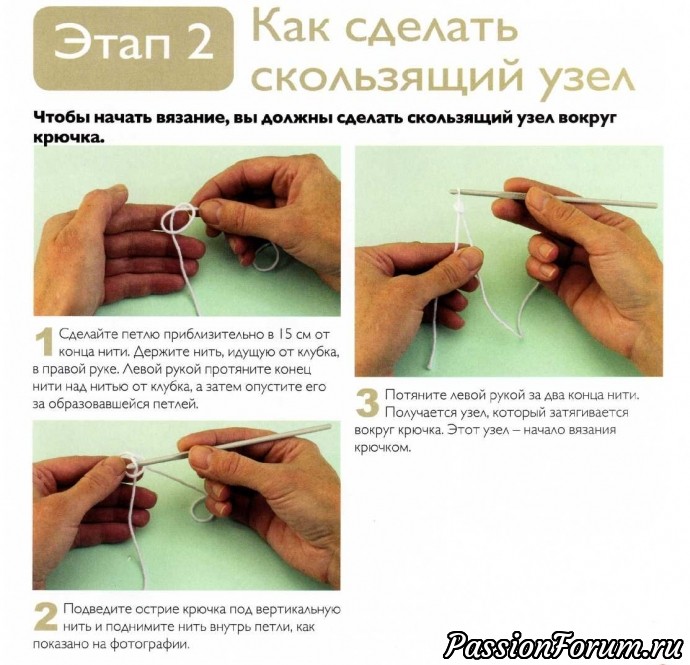 Этап 2 Как сделать скользящий узел

Чтобы начать вязание, вы должны сделать скользящий узел вокруг крючка.

1 Сделайте петлю приблизительно в 15 см от конца нити. Держите нить, идущую от клубка, в правой руке. Левой рукой протяните конец нити над нитью от клубка, а затем опустите его за образовавшейся петлей.

2 Подведите острие крючка под вертикальную нить и поднимите нить внутрь петли, как показано на фотографии.

3 Потяните левой рукой за два конца нити. Получается узел, который затягивается вокруг крючка. Этот узел – начало вязания крючком.

PassionForum.ru