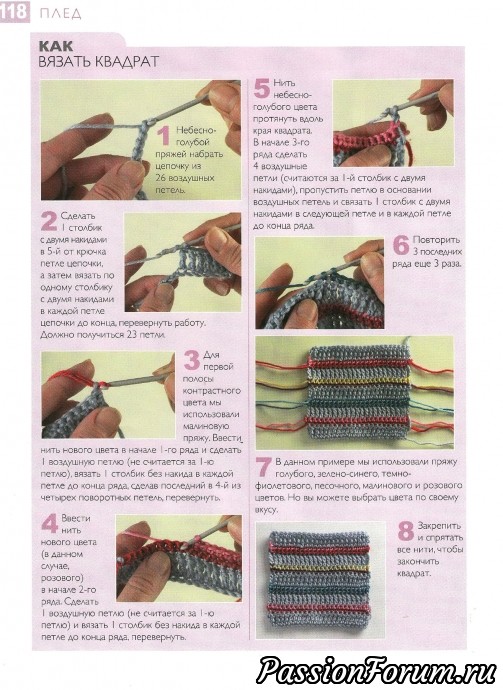 118 ПЛЕД

КАК
ВЯЗАТЬ КВАДРАТ

1 Небесно-голубой пряжей набрать цепочку из 26 воздушных петель.

2 Сделать 1 столбик с двумя накидами в 5-й от крючка петле цепочки, а затем вязать по одному столбику с двумя накидами в каждой петле цепочки до конца, перевернуть работу. Должно получиться 23 петли.

3 Для первой полосы контрастного цвета мы использовали малиновую пряжу. Ввести нить нового цвета в начале 1-го ряда и сделать 1 воздушную петлю (не считается за 1-ю петлю), вязать 1 столбик без накида в каждой петле до конца ряда, сделав последний в 4-й из четырех поворотных петель, перевернуть.

4 Ввести нить нового цвета (в данном случае, розового) в начале 2-го ряда. Сделать 1 воздушную петлю (не считается за 1-ю петлю) и вязать 1 столбик без накида в каждой петле до конца ряда, перевернуть.

5 Нить небесно-голубого цвета протянуть вдоль края квадрата. В начале 3-го ряда сделать 4 воздушные петли (считаются за 1-й столбик с двумя накидами), пропустить петлю в основании воздушных петель и связать 1 столбик с двумя накидами в следующей петле и в каждой петле до конца ряда.

6 Повторить 3 последних ряда еще 3 раза.

7 В данном примере мы использовали пряжу голубого, зелено-синего, темно-фиолетового, песочного, малинового и розового цветов. Но вы можете выбрать цвета по своему вкусу.

8 Закрепить и спрятать все нити, чтобы закончить квадрат.

PassionForum.ru