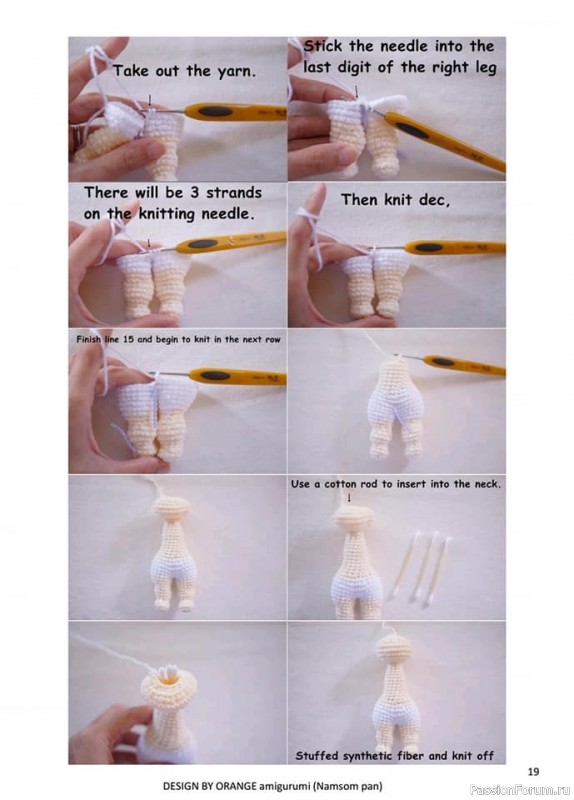 Take out the yarn.

Stick the needle into the last digit of the right leg

There will be 3 strands on the knitting needle.

Then knit dec,

Finish line 15 and begin to knit in the next row

Use a cotton rod to insert into the neck.

Stuffed synthetic fiber and knit off

19

DESIGN BY ORANGE amigurumi (Namsom pan)

PassionForum.ru