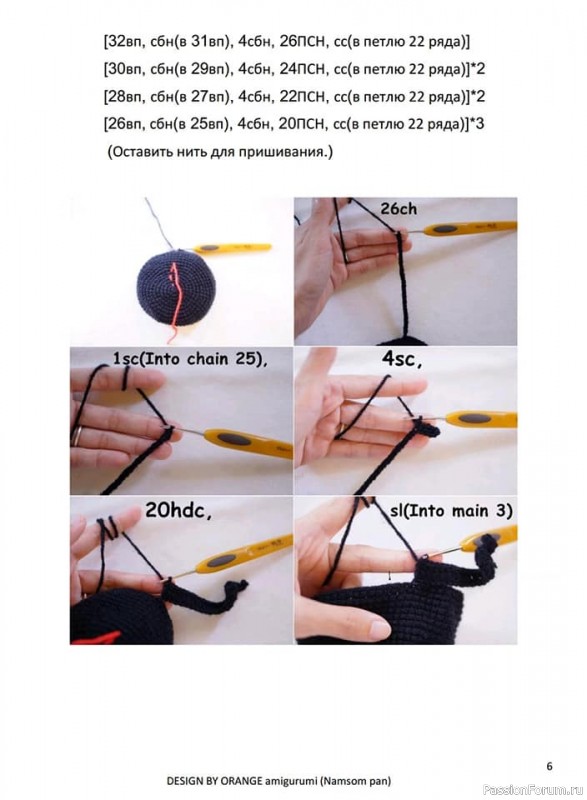 [32вп, сбн(в 31вп), 4сбн, 26ПСН, сс(в петлю 22 ряда)]
[30вп, сбн(в 29вп), 4сбн, 24ПСН, сс(в петлю 22 ряда)]*2
[28вп, сбн(в 27вп), 4сбн, 22ПСН, сс(в петлю 22 ряда)]*2
[26вп, сбн(в 25вп), 4сбн, 20ПСН, сс(в петлю 22 ряда)]*3
(Оставить нить для пришивания.)

26ch

1sc(Into chain 25),

4sc,

20hdc,

sl(Into main 3)

6

DESIGN BY ORANGE amigurumi (Namsom pan)

PassionForum.ru