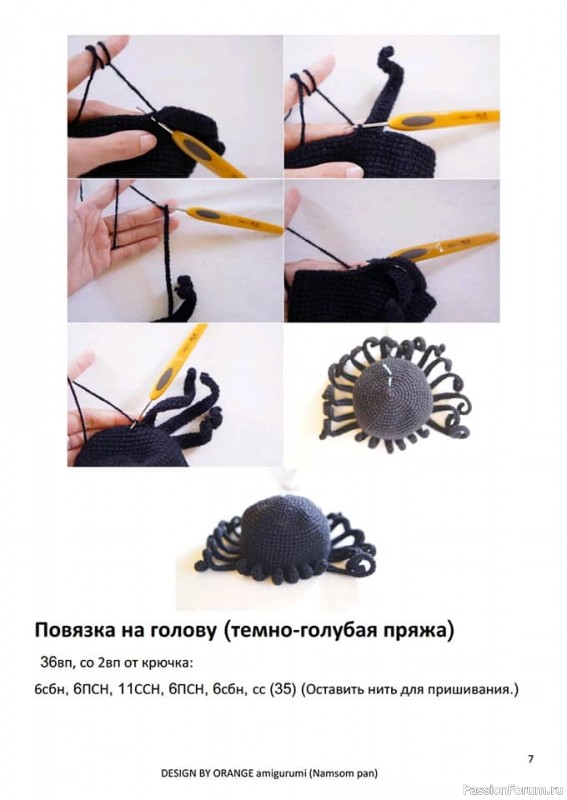 Повязка на голову (темно-голубая пряжа)

36вп, со 2вп от крючка:

6сбн, 6ПСН, 11ССН, 6ПСН, 6сбн, сс (35) (Оставить нить для пришивания.)

7

DESIGN BY ORANGE amigurumi (Namsom pan)

PassionForum.ru