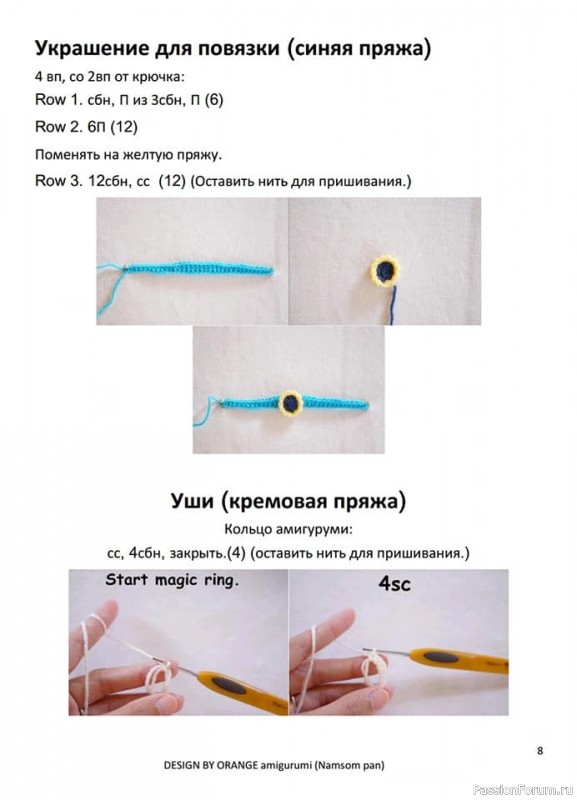 Украшение для повязки (синяя пряжа)

4 вп, со 2вп от крючка:

Row 1. сбн, П из 3сбн, П (6)

Row 2. 6П (12)

Поменять на желтую пряжу.

Row 3. 12сбн, сс (12) (Оставить нить для пришивания.)

Уши (кремовая пряжа)

Кольцо амигуруми:

сс, 4сбн, закрыть.(4) (оставить нить для пришивания.)

Start magic ring.

4sc

8

DESIGN BY ORANGE amigurumi (Namsom pan)

PassionForum.ru