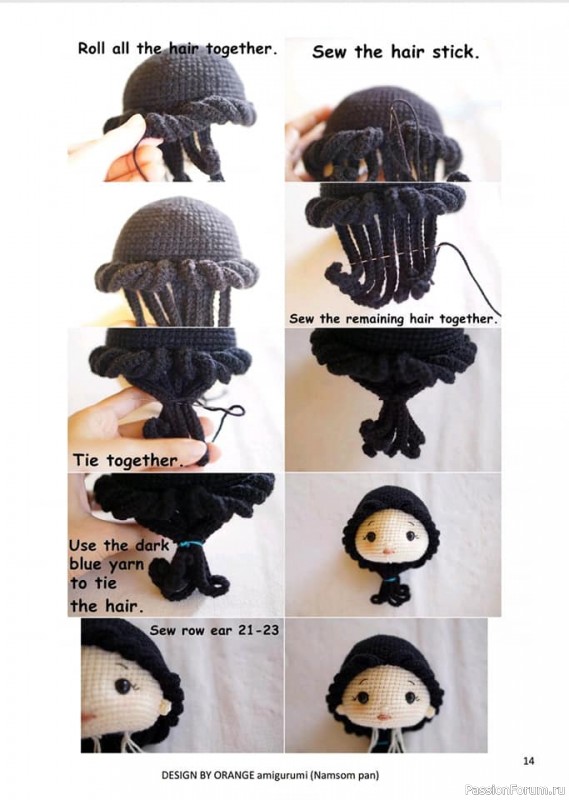 Roll all the hair together.

Sew the hair stick.

Sew the remaining hair together.

Tie together.

Use the dark blue yarn to tie the hair.

Sew row ear 21-23

14

DESIGN BY ORANGE amigurumi (Namsom pan)

PassionForum.ru