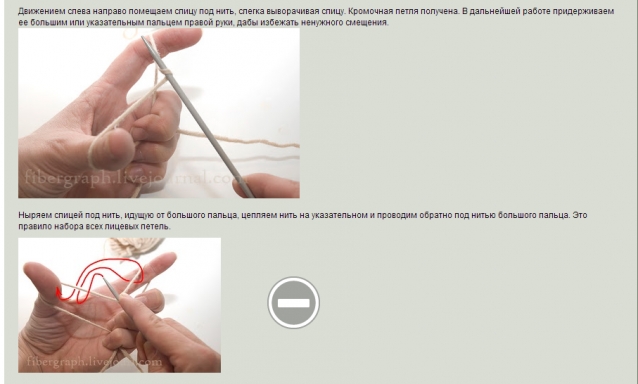 Движением слева направо помещаем спицу под нить, слегка выворачивая спицу. Кромочная петля получена. В дальнейшей работе придерживаем ее большим или указательным пальцем правой руки, дабы избежать ненужного смещения.

fibergraph.livejournal.com

Ныряем спицей под нить, идущую от большого пальца, цепляем нить на указательном и проводим обратно под нитью большого пальца. Это правило набора всех лицевых петель.

fibergraph.livejournal.com