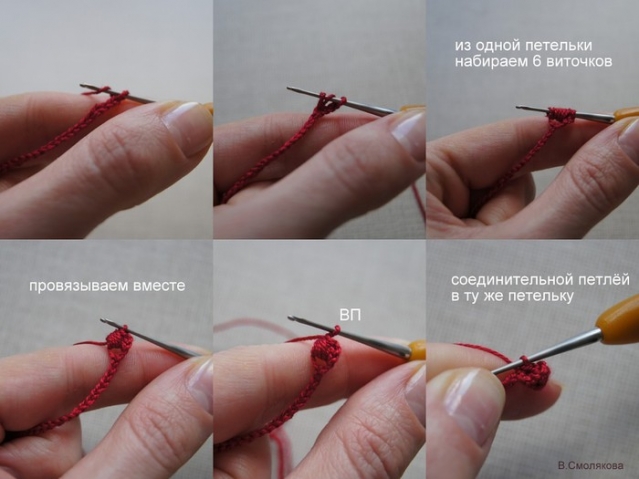 из одной петельки набираем 6 виточков

провязываем вместе

ВП

соединительной петлёй в ту же петельку

В.Смолякова