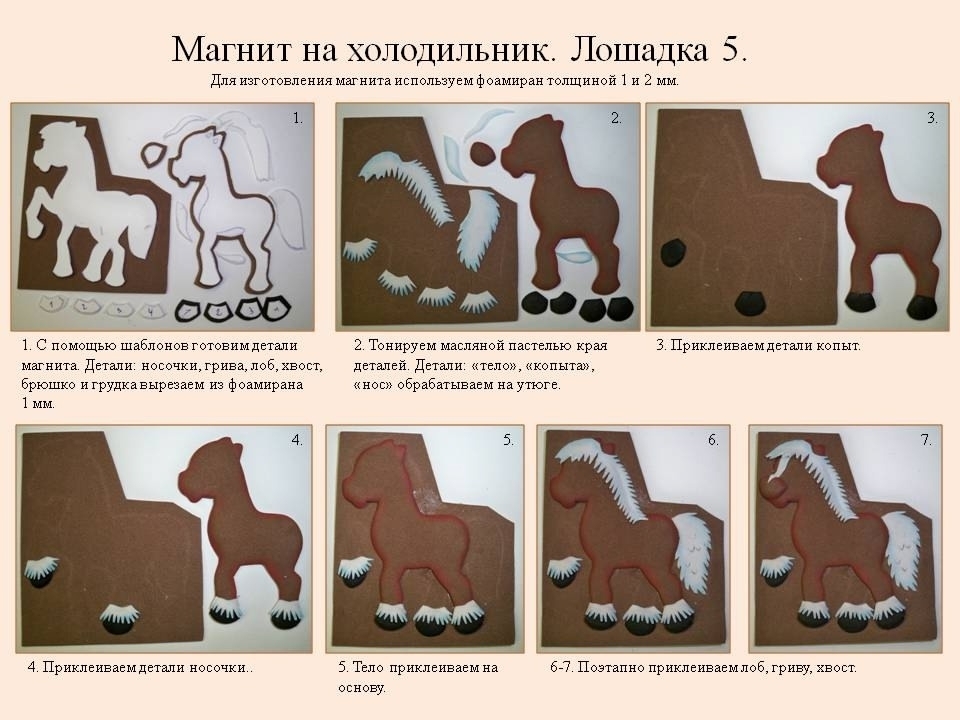 Магнит на холодильник. Лошадка 5.
Для изготовления магнита используем фоамиран толщиной 1 и 2 мм.

1.

2.

3.

1. С помощью шаблонов готовим детали магнита. Детали: носочки, грива, лоб, хвост, брюшко и грудка вырезаем из фоамирана 1 мм.

2. Тонируем масляной пастелью края деталей. Детали: «тело», «копыта», «нос» обрабатываем на утюге.

3. Приклеиваем детали копыт.

4.

5.

6.

7.

4. Приклеиваем детали носочки..

5. Тело приклеиваем на основу.

6-7. Поэтапно приклеиваем лоб, гриву, хвост.