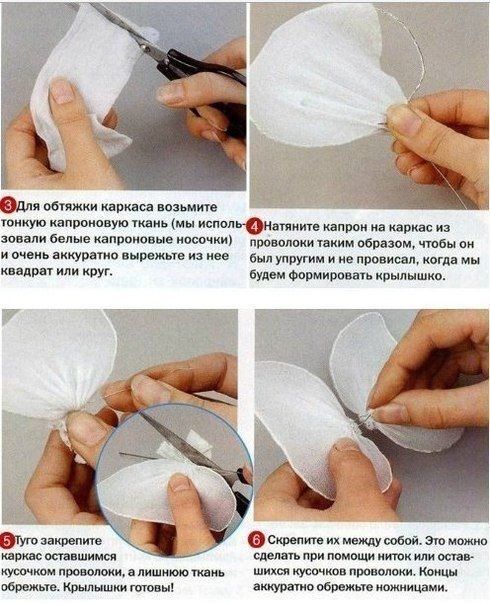 3 Для обтяжки каркаса возьмите тонкую капроновую ткань (мы использовали белые капроновые носочки) и очень аккуратно вырежьте из нее квадрат или круг.

4 Натяните капрон на каркас из проволоки таким образом, чтобы он был упругим и не провисал, когда мы будем формировать крылышко.

5 Туго закрепите каркас оставшимся кусочком проволоки, а лишнюю ткань обрежьте. Крылышки готовы!

6 Скрепите их между собой. Это можно сделать при помощи ниток или оставшихся кусочков проволоки. Концы аккуратно обрежьте ножницами.