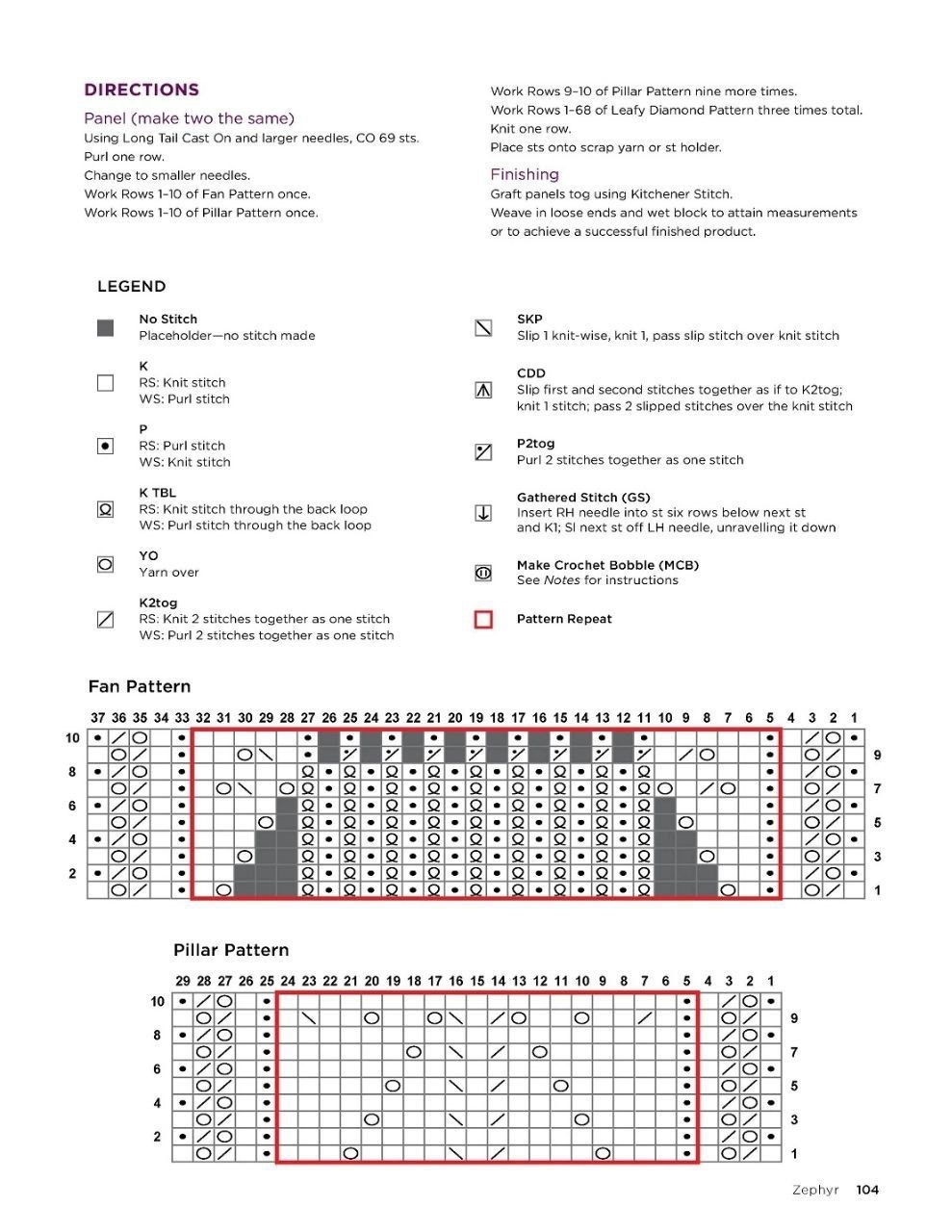 DIRECTIONS

Panel (make two the same)

Using Long Tail Cast On and larger needles, CO 69 sts.
Purl one row.
Change to smaller needles.
Work Rows 1–10 of Fan Pattern once.
Work Rows 1–10 of Pillar Pattern once.

Work Rows 9–10 of Pillar Pattern nine more times.
Work Rows 1–68 of Leafy Diamond Pattern three times total.
Knit one row.
Place sts onto scrap yarn or st holder.

Finishing

Graft panels tog using Kitchener Stitch.
Weave in loose ends and wet block to attain measurements or to achieve a successful finished product.

LEGEND

No Stitch
Placeholder—no stitch made

K
RS: Knit stitch
WS: Purl stitch

P
RS: Purl stitch
WS: Knit stitch

K TBL
RS: Knit stitch through the back loop
WS: Purl stitch through the back loop

YO
Yarn over

K2tog
RS: Knit 2 stitches together as one stitch
WS: Purl 2 stitches together as one stitch

SKP
Slip 1 knit-wise, knit 1, pass slip stitch over knit stitch

CDD
Slip first and second stitches together as if to K2tog; knit 1 stitch; pass 2 slipped stitches over the knit stitch

P2tog
Purl 2 stitches together as one stitch

Gathered Stitch (GS)
Insert RH needle into st six rows below next st and K1; Sl next st off LH needle, unravelling it down

Make Crochet Bobble (MCB)
See Notes for instructions

Pattern Repeat

Fan Pattern

37 36 35 34 33 32 31 30 29 28 27 26 25 24 23 22 21 20 19 18 17 16 15 14 13 12 11 10 9 8 7 6 5 4 3 2 1

10 9 8 7 6 5 4 3 2 1

Pillar Pattern

29 28 27 26 25 24 23 22 21 20 19 18 17 16 15 14 13 12 11 10 9 8 7 6 5 4 3 2 1

10 9 8 7 6 5 4 3 2 1

Zephyr 104