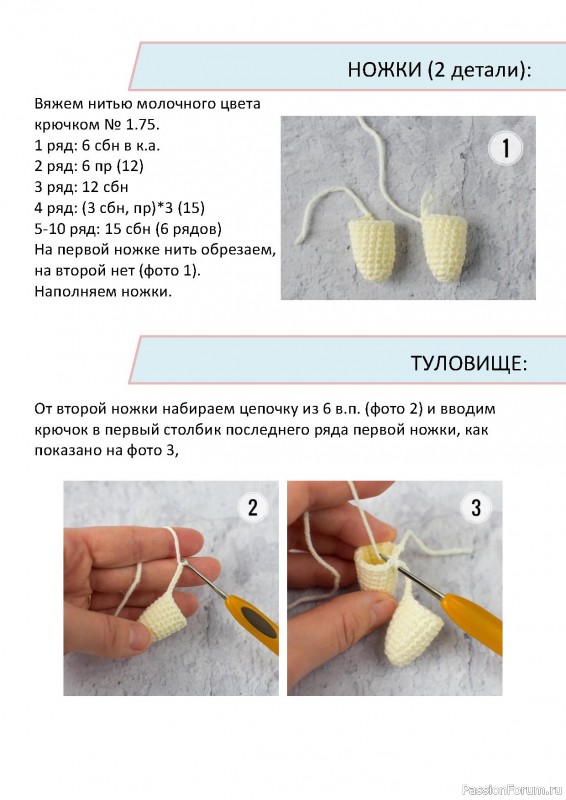 НОЖКИ (2 детали):

Вяжем нитью молочного цвета крючком № 1.75.
1 ряд: 6 сбн в к.а.
2 ряд: 6 пр (12)
3 ряд: 12 сбн
4 ряд: (3 сбн, пр)*3 (15)
5-10 ряд: 15 сбн (6 рядов)
На первой ножке нить обрезаем, на второй нет (фото 1).
Наполняем ножки.

1

ТУЛОВИЩЕ:

От второй ножки набираем цепочку из 6 в.п. (фото 2) и вводим крючок в первый столбик последнего ряда первой ножки, как показано на фото 3,

2

3

PassionForum.ru