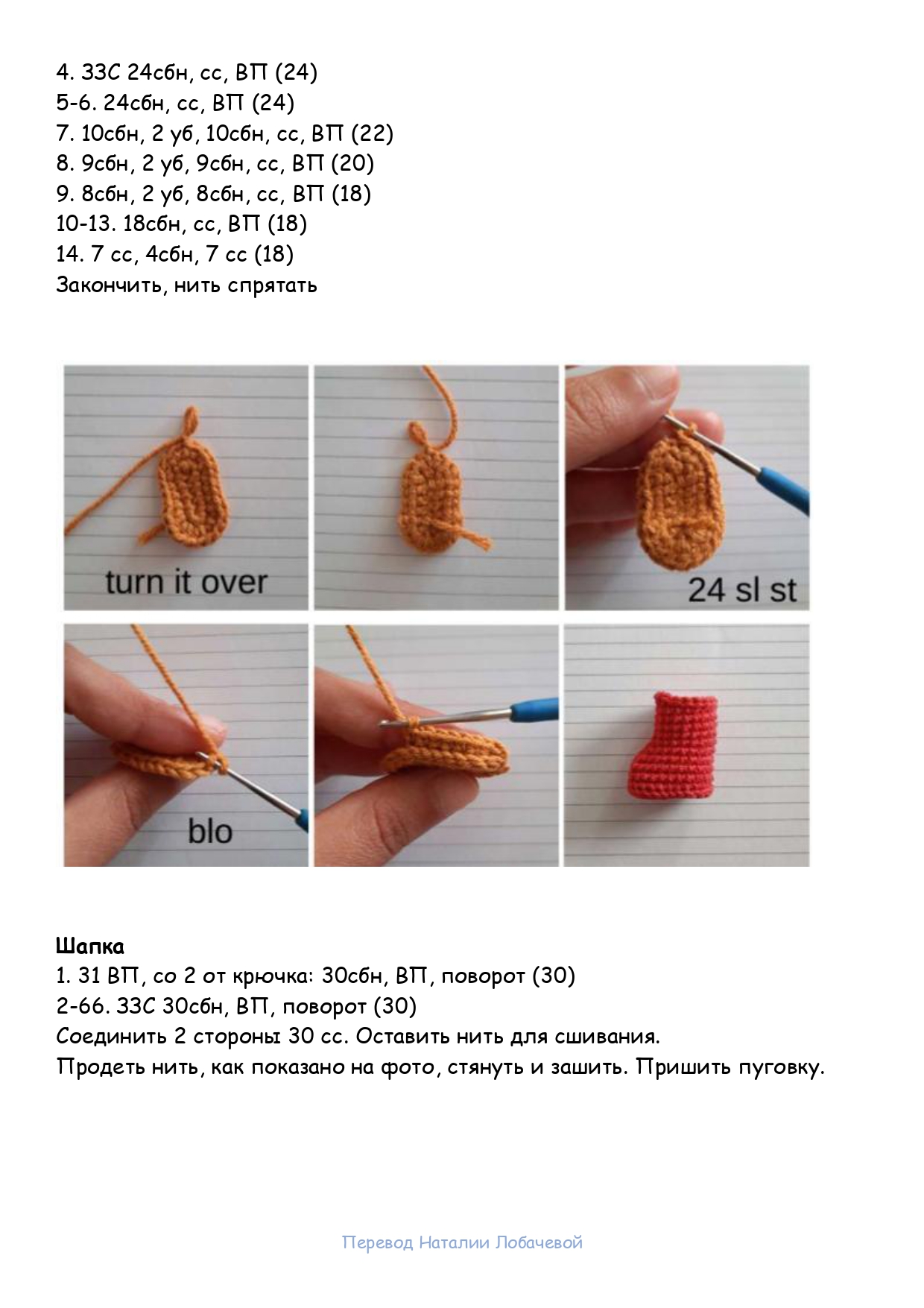 4. ЗЗС 24сбн, сс, ВП (24)
5-6. 24сбн, сс, ВП (24)
7. 10сбн, 2 уб, 10сбн, сс, ВП (22)
8. 9сбн, 2 уб, 9сбн, сс, ВП (20)
9. 8сбн, 2 уб, 8сбн, сс, ВП (18)
10-13. 18сбн, сс, ВП (18)
14. 7 сс, 4сбн, 7 сс (18)
Закончить, нить спрятать

turn it over

24 sl st

blo

**Шапка**
1. 31 ВП, со 2 от крючка: 30сбн, ВП, поворот (30)
2-66. ЗЗС 30сбн, ВП, поворот (30)
Соединить 2 стороны 30 сс. Оставить нить для сшивания.
Продеть нить, как показано на фото, стянуть и зашить. Пришить пуговку.

Перевод Наталии Лобачевой