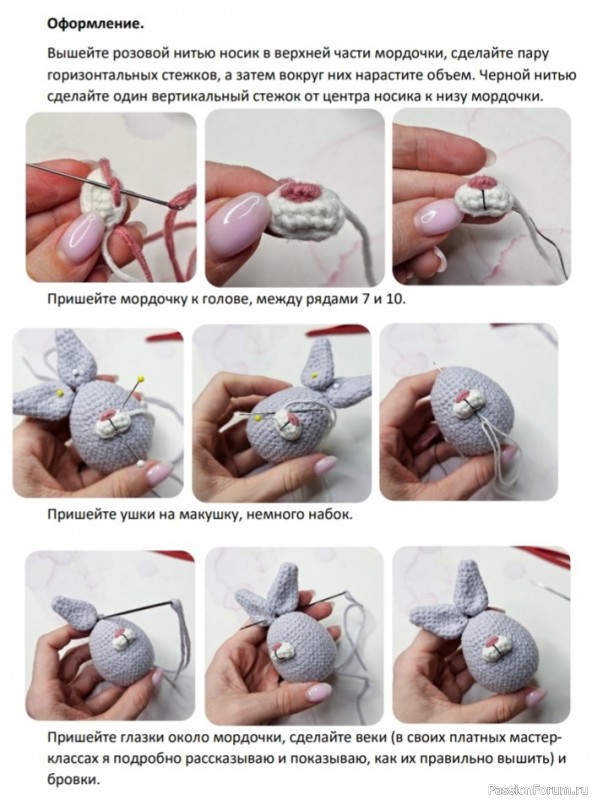 Оформление.

Вышейте розовой нитью носик в верхней части мордочки, сделайте пару горизонтальных стежков, а затем вокруг них нарастите объем. Черной нитью сделайте один вертикальный стежок от центра носика к низу мордочки.

Пришейте мордочку к голове, между рядами 7 и 10.

Пришейте ушки на макушку, немного набок.

Пришейте глазки около мордочки, сделайте веки (в своих платных мастер-классах я подробно рассказываю и показываю, как их правильно вышить) и бровки.

PassionForum.ru