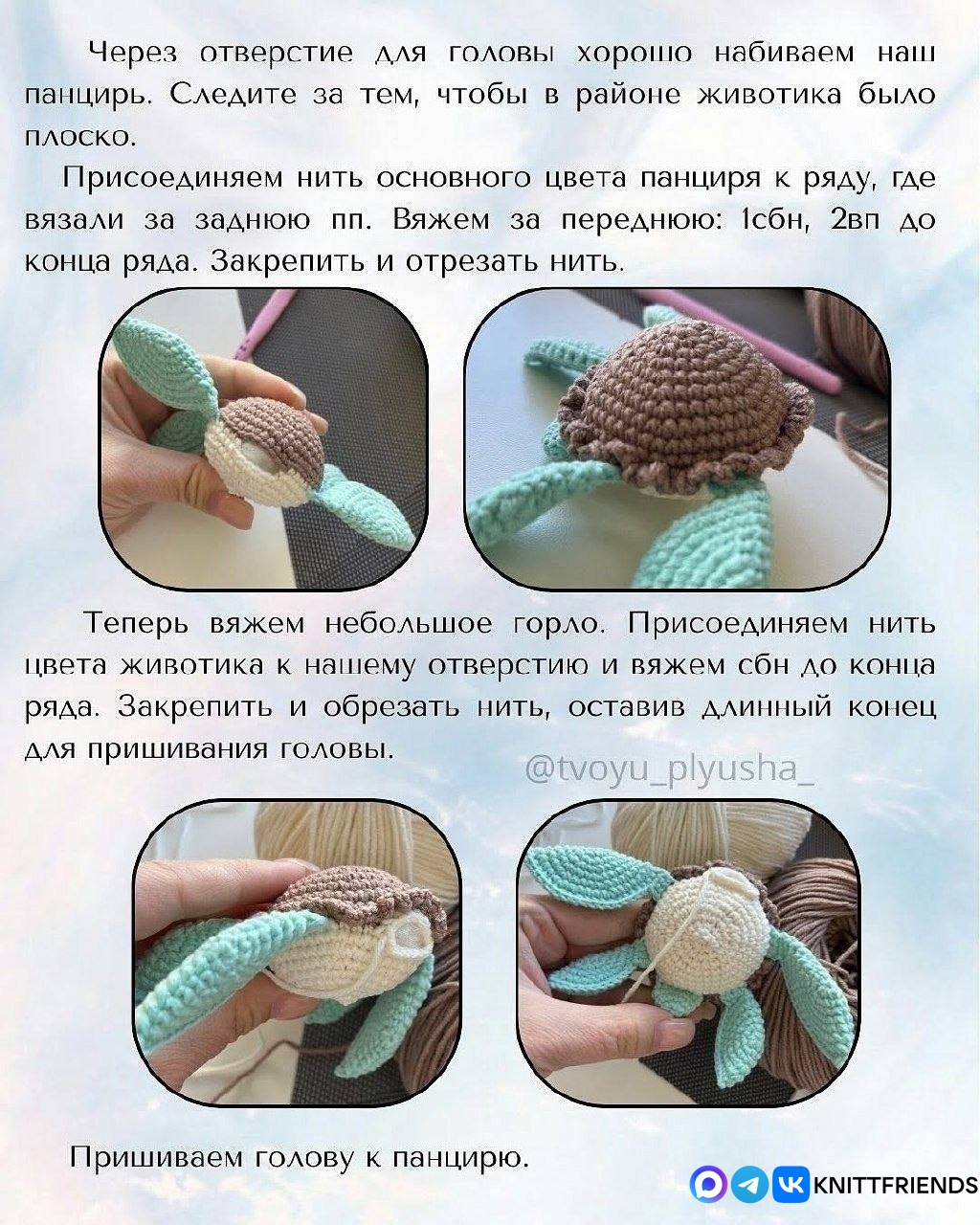 Через отверстие для головы хорошо набиваем наш панцирь. Следите за тем, чтобы в районе животика было плоско.

Присоединяем нить основного цвета панциря к ряду, где вязали за заднюю пп. Вяжем за переднюю: 1сбн, 2вп до конца ряда. Закрепить и отрезать нить.

Теперь вяжем небольшое горло. Присоединяем нить цвета животика к нашему отверстию и вяжем сбн до конца ряда. Закрепить и обрезать нить, оставив длинный конец для пришивания головы.

@tvoyu_plyusha_

Пришиваем голову к панцирю.

KNITTFRIENDS