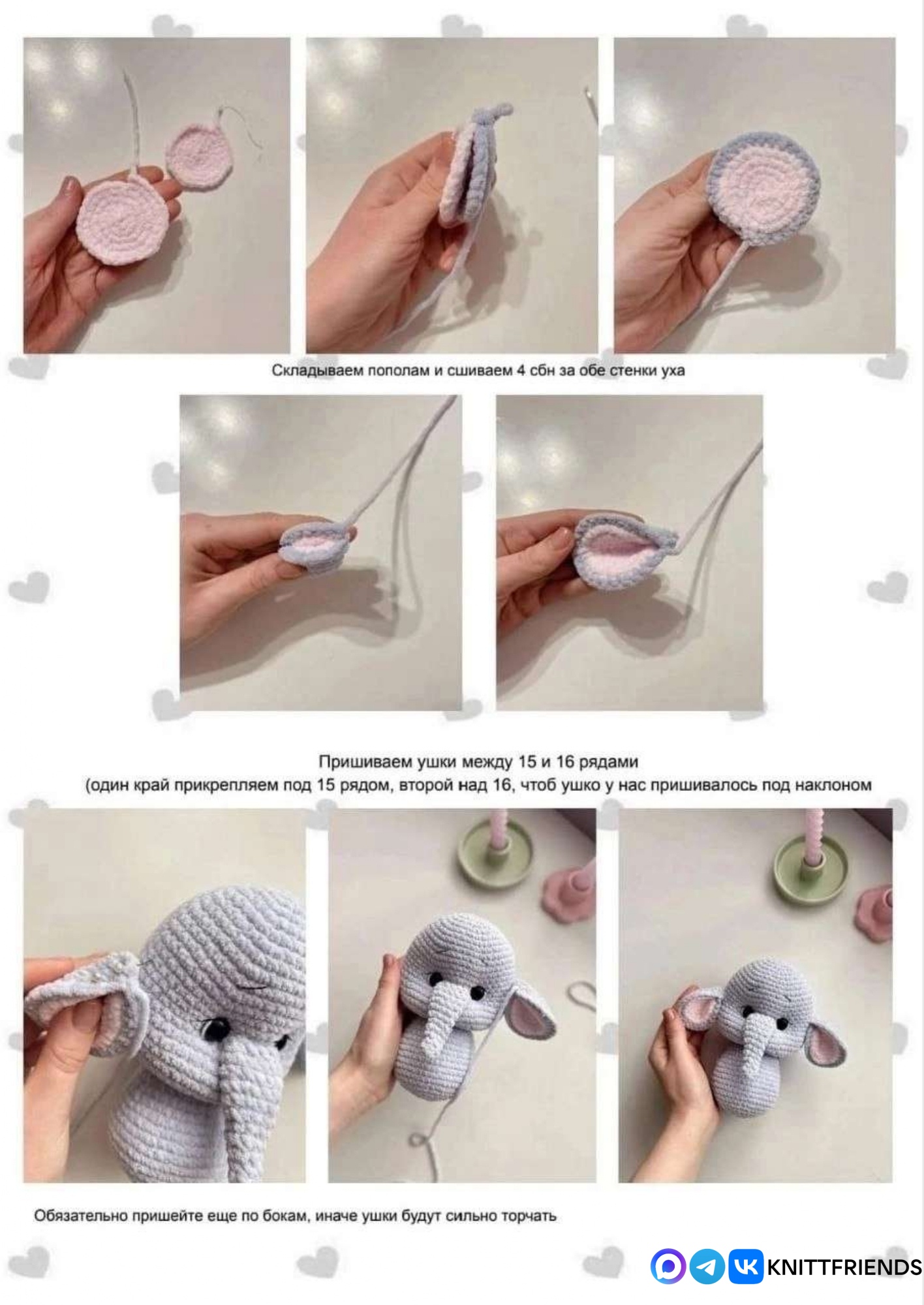 Складываем пополам и сшиваем 4 сбн за обе стенки уха

Пришиваем ушки между 15 и 16 рядами
(один край прикрепляем под 15 рядом, второй над 16, чтоб ушко у нас пришивалось под наклоном

Обязательно пришейте еще по бокам, иначе ушки будут сильно торчать

KNITTFRIENDS