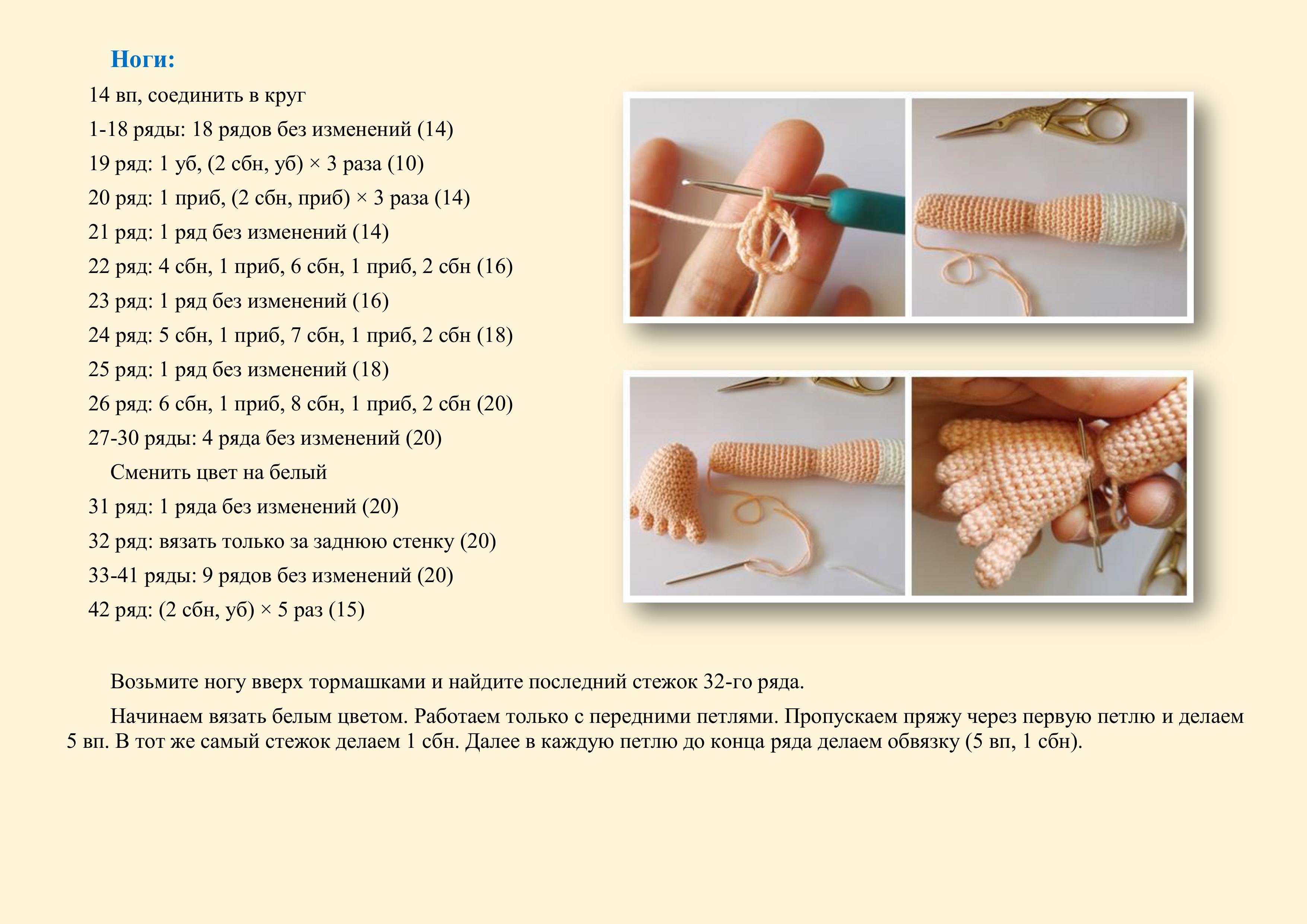 Ноги:

14 вп, соединить в круг

1-18 ряды: 18 рядов без изменений (14)

19 ряд: 1 уб, (2 сбн, уб) × 3 раза (10)

20 ряд: 1 приб, (2 сбн, приб) × 3 раза (14)

21 ряд: 1 ряд без изменений (14)

22 ряд: 4 сбн, 1 приб, 6 сбн, 1 приб, 2 сбн (16)

23 ряд: 1 ряд без изменений (16)

24 ряд: 5 сбн, 1 приб, 7 сбн, 1 приб, 2 сбн (18)

25 ряд: 1 ряд без изменений (18)

26 ряд: 6 сбн, 1 приб, 8 сбн, 1 приб, 2 сбн (20)

27-30 ряды: 4 ряда без изменений (20)

Сменить цвет на белый

31 ряд: 1 ряда без изменений (20)

32 ряд: вязать только за заднюю стенку (20)

33-41 ряды: 9 рядов без изменений (20)

42 ряд: (2 сбн, уб) × 5 раз (15)

Возьмите ногу вверх тормашками и найдите последний стежок 32-го ряда.

Начинаем вязать белым цветом. Работаем только с передними петлями. Пропускаем пряжу через первую петлю и делаем 5 вп. В тот же самый стежок делаем 1 сбн. Далее в каждую петлю до конца ряда делаем обвязку (5 вп, 1 сбн).