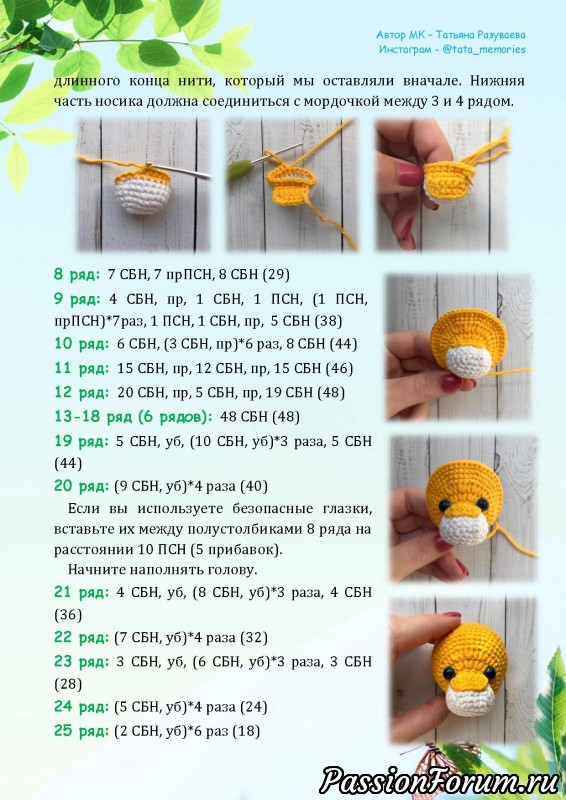 Автор МК – Татьяна Разуваева
Инстаграм - @tata_memories

длинного конца нити, который мы оставляли вначале. Нижняя часть носика должна соединиться с мордочкой между 3 и 4 рядом.

8 ряд: 7 СБН, 7 прПСН, 8 СБН (29)

9 ряд: 4 СБН, пр, 1 СБН, 1 ПСН, (1 ПСН, прПСН)*7раз, 1 ПСН, 1 СБН, пр, 5 СБН (38)

10 ряд: 6 СБН, (3 СБН, пр)*6 раз, 8 СБН (44)

11 ряд: 15 СБН, пр, 12 СБН, пр, 15 СБН (46)

12 ряд: 20 СБН, пр, 5 СБН, пр, 19 СБН (48)

13-18 ряд (6 рядов): 48 СБН (48)

19 ряд: 5 СБН, уб, (10 СБН, уб)*3 раза, 5 СБН (44)

20 ряд: (9 СБН, уб)*4 раза (40)

Если вы используете безопасные глазки, вставьте их между полустолбиками 8 ряда на расстоянии 10 ПСН (5 прибавок).

Начните наполнять голову.

21 ряд: 4 СБН, уб, (8 СБН, уб)*3 раза, 4 СБН (36)

22 ряд: (7 СБН, уб)*4 раза (32)

23 ряд: 3 СБН, уб, (6 СБН, уб)*3 раза, 3 СБН (28)

24 ряд: (5 СБН, уб)*4 раза (24)

25 ряд: (2 СБН, уб)*6 раз (18)

PassionForum.ru