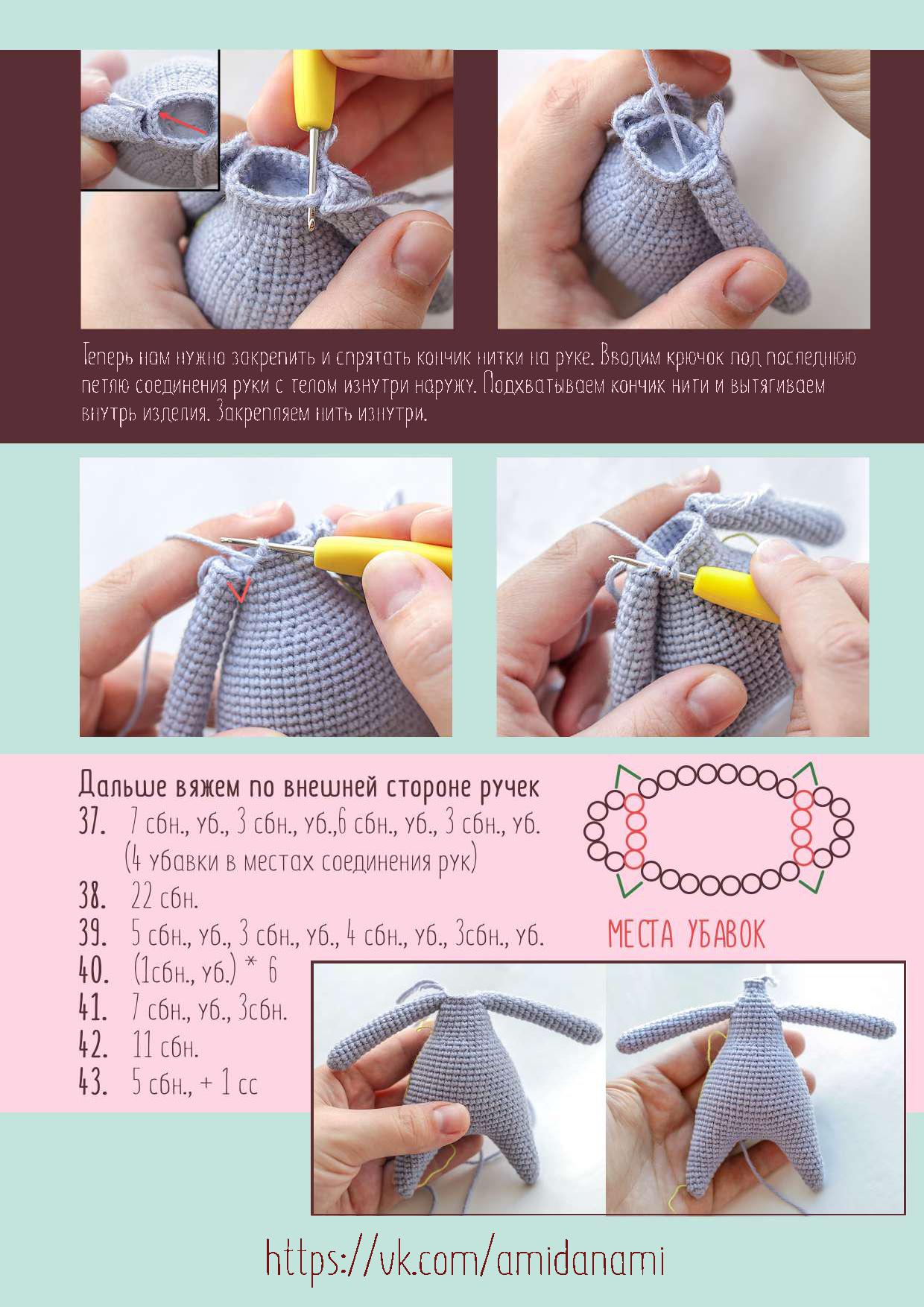 Теперь нам нужно закрепить и спрятать кончик нитки на руке. Вводим крючок под последнюю петлю соединения руки с телом изнутри наружу. Подхватываем кончик нити и вытягиваем внутрь изделия. Закрепляем нить изнутри.

Дальше вяжем по внешней стороне ручек

37. 7 сбн., уб., 3 сбн., уб.,6 сбн., уб., 3 сбн., уб. (4 убавки в местах соединения рук)

38. 22 сбн.

39. 5 сбн., уб., 3 сбн., уб., 4 сбн., уб., 3сбн., уб.

40. (1сбн., уб.) * 6

41. 7 сбн., уб., 3сбн.

42. 11 сбн.

43. 5 сбн., + 1 сс

МЕСТА УБАВОК

https://vk.com/amidanami